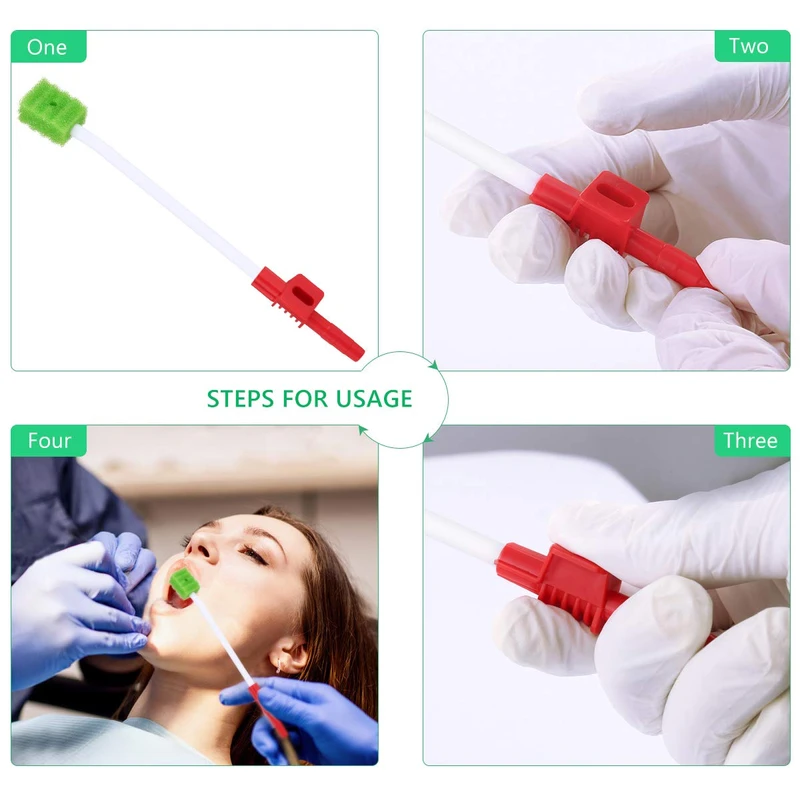 One

Two

STEPS FOR USAGE

Four

Three