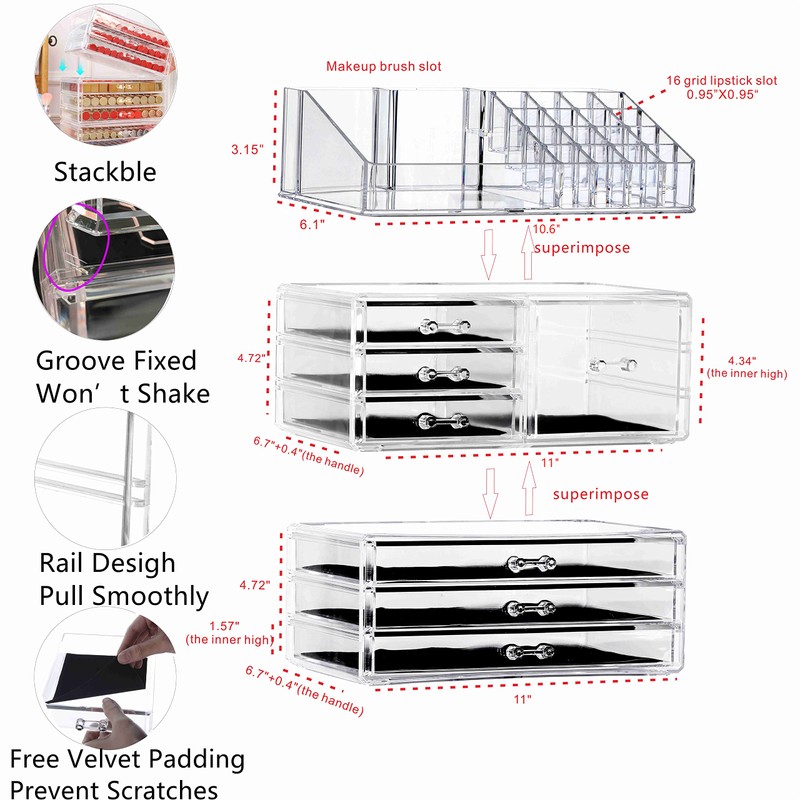 Stackble

Groove Fixed
Won’ t Shake

Rail Desigh
Pull Smoothly

Free Velvet Padding
Prevent Scratches

Makeup brush slot

16 grid lipstick slot
0.95"X0.95"

3.15"

6.1"

10.6"

superimpose

4.72"

4.34"
(the inner high)

6.7"+0.4"(the handle)

11"

superimpose

4.72"

1.57"
(the inner high)

6.7"+0.4"(the handle)

11"