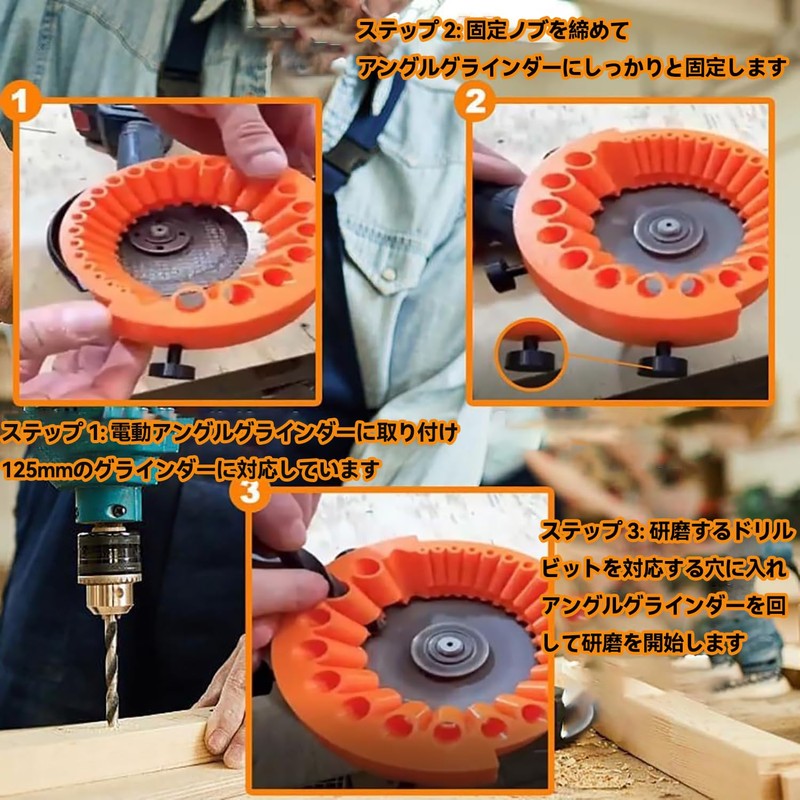 ステップ 2: 固定ノブを締めて
アングルグラインダーにしっかりと固定します

1

2

ステップ 1: 電動アングルグラインダーに取り付け
125mmのグラインダーに対応しています

3

ステップ 3: 研磨するドリルビットを対応する穴に入れアングルグラインダーを回して研磨を開始します