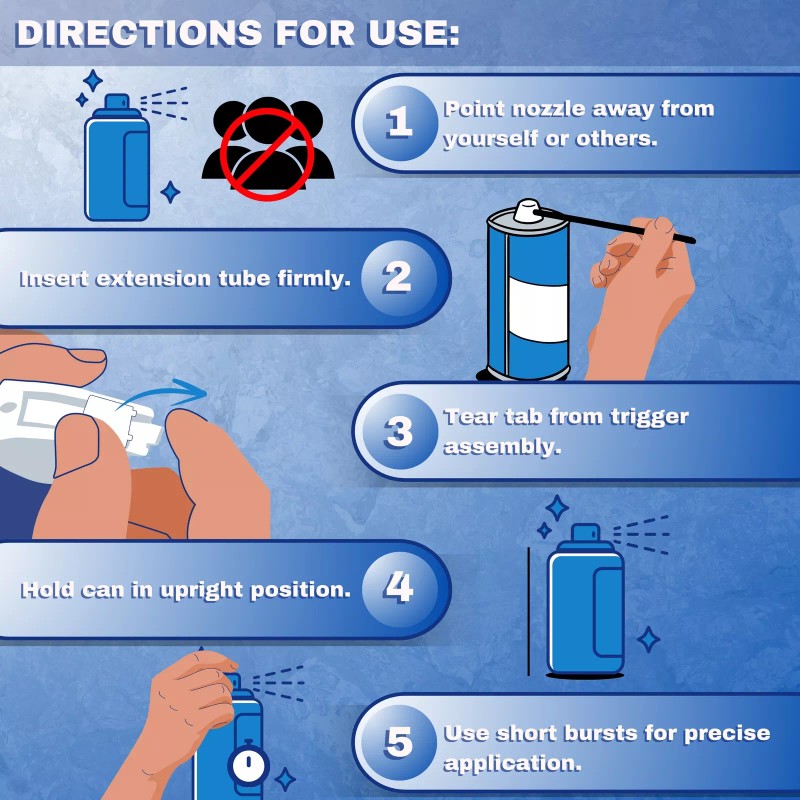 DIRECTIONS FOR USE:

1 Point nozzle away from yourself or others.

Insert extension tube firmly. 2

3 Tear tab from trigger assembly.

Hold can in upright position. 4

5 Use short bursts for precise application.