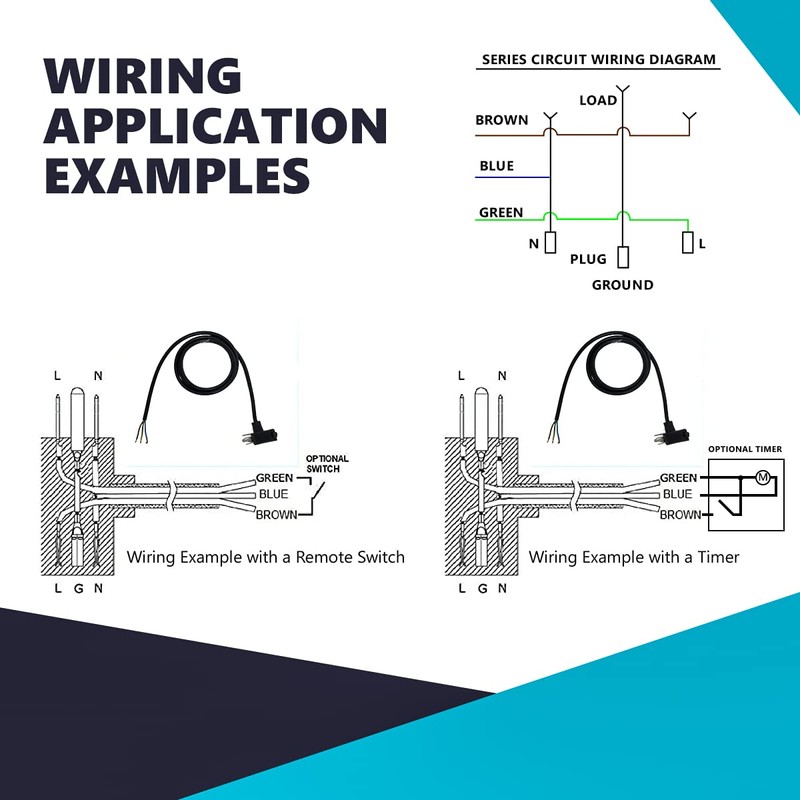 WIRING APPLICATION EXAMPLES

SERIES CIRCUIT WIRING DIAGRAM

LOAD
BROWN
BLUE
GREEN
N
PLUG
L
GROUND

L N
OPTIONAL SWITCH
GREEN
BLUE
BROWN
Wiring Example with a Remote Switch
L G N

L N
OPTIONAL TIMER
GREEN
BLUE
BROWN
M
Wiring Example with a Timer
L G N