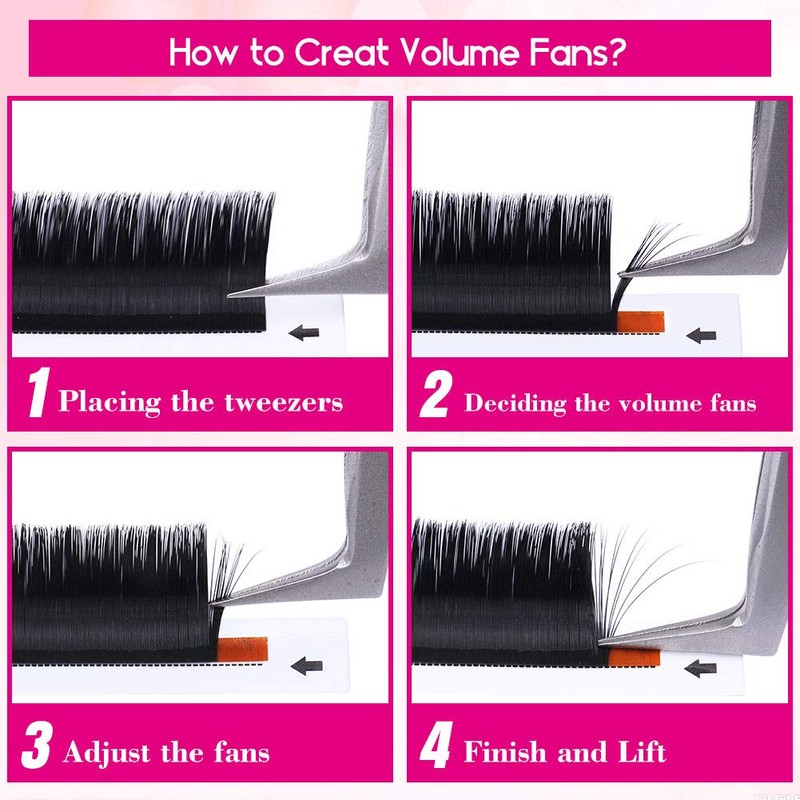 How to Creat Volume Fans?

1 Placing the tweezers

2 Deciding the volume fans

3 Adjust the fans

4 Finish and Lift