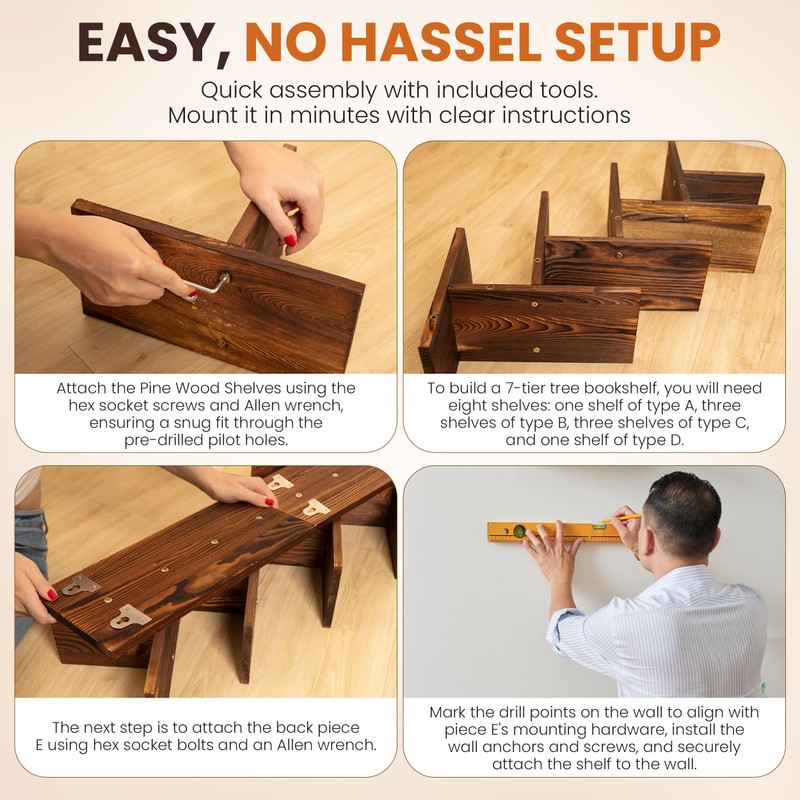 EASY, NO HASSEL SETUP

Quick assembly with included tools. Mount it in minutes with clear instructions

Attach the Pine Wood Shelves using the hex socket screws and Allen wrench, ensuring a snug fit through the pre-drilled pilot holes.

To build a 7-tier tree bookshelf, you will need eight shelves: one shelf of type A, three shelves of type B, three shelves of type C, and one shelf of type D.

The next step is to attach the back piece E using hex socket bolts and an Allen wrench.

Mark the drill points on the wall to align with piece E's mounting hardware, install the wall anchors and screws, and securely attach the shelf to the wall.