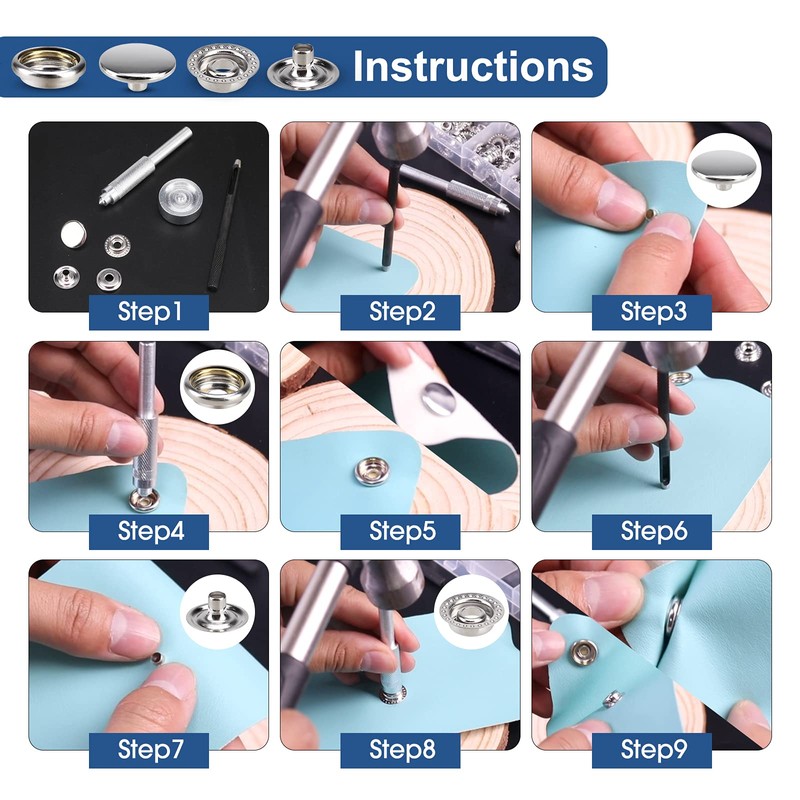 Instructions

Step1

Step2

Step3

Step4

Step5

Step6

Step7

Step8

Step9