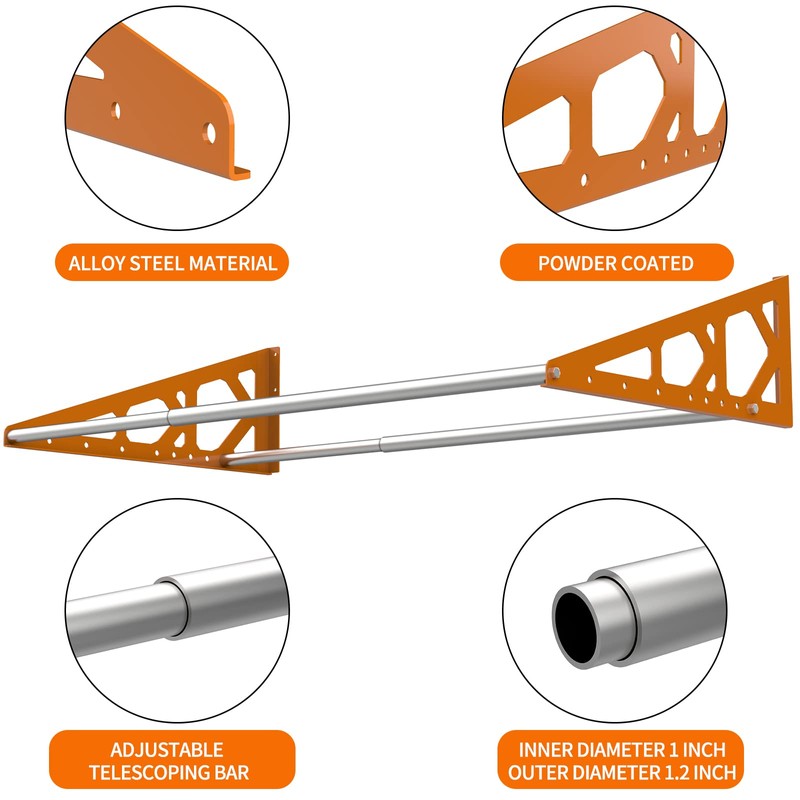 ALLOY STEEL MATERIAL

POWDER COATED

ADJUSTABLE TELESCOPING BAR

INNER DIAMETER 1 INCH
OUTER DIAMETER 1.2 INCH