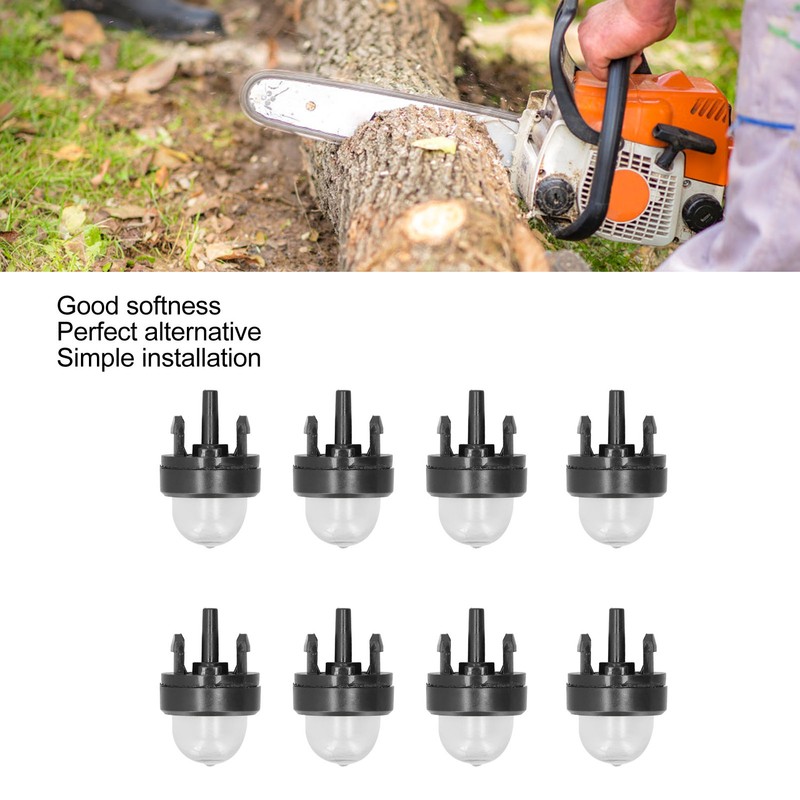 Good softness
Perfect alternative
Simple installation