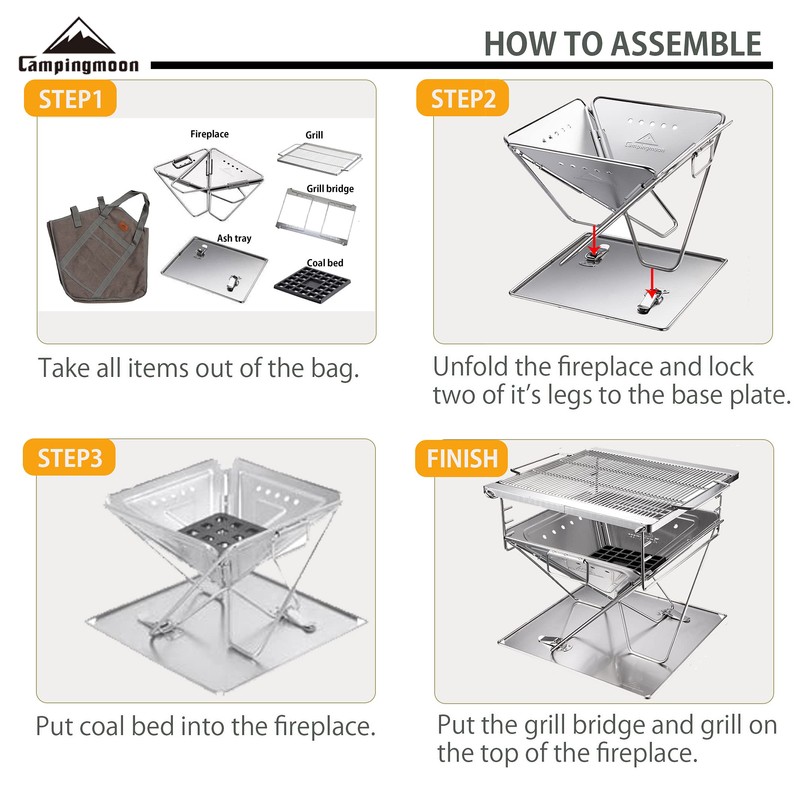 Campingmoon

HOW TO ASSEMBLE

STEP1

Fireplace

Grill

Grill bridge

Ash tray

Coal bed

Take all items out of the bag.

STEP2

Campingmoon

Unfold the fireplace and lock two of it's legs to the base plate.

STEP3

Put coal bed into the fireplace.

FINISH

Put the grill bridge and grill on the top of the fireplace.