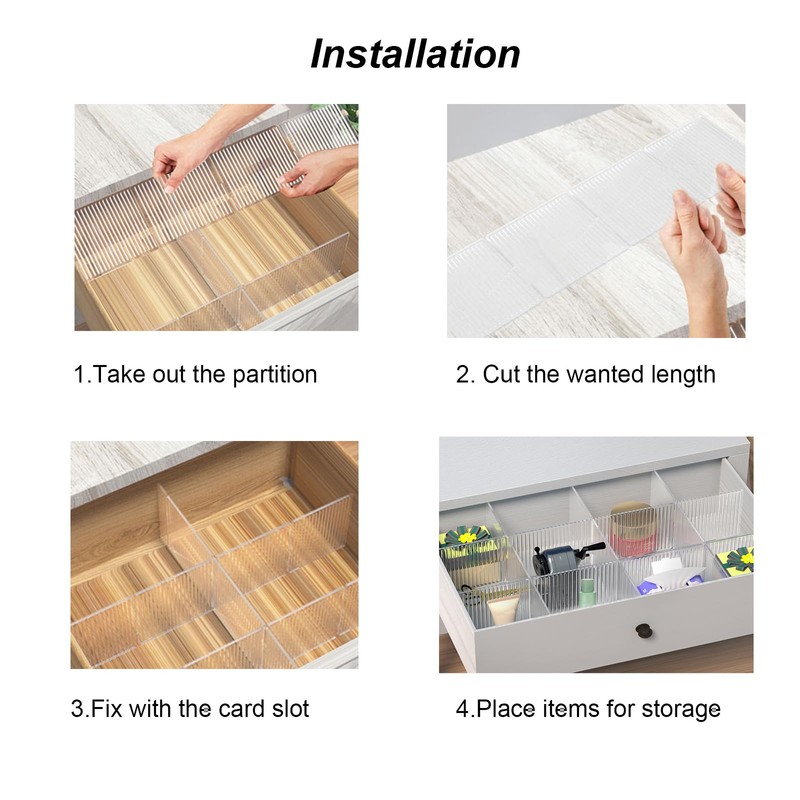 Installation

1.Take out the partition

2. Cut the wanted length

3.Fix with the card slot

4.Place items for storage