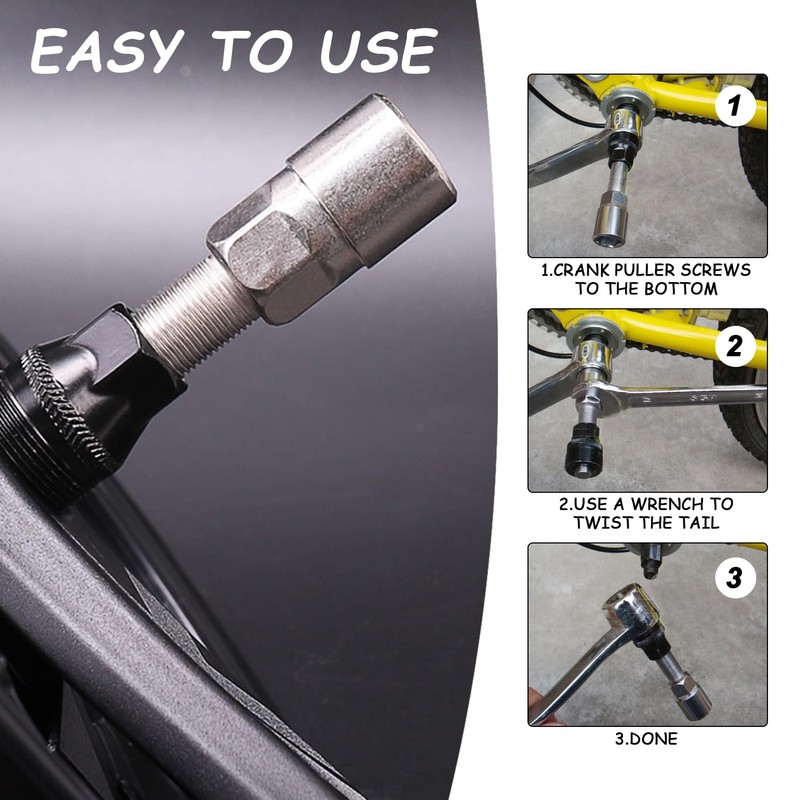 EASY TO USE

1

1.CRANK PULLER SCREWS TO THE BOTTOM

2

2.USE A WRENCH TO TWIST THE TAIL

3

3.DONE