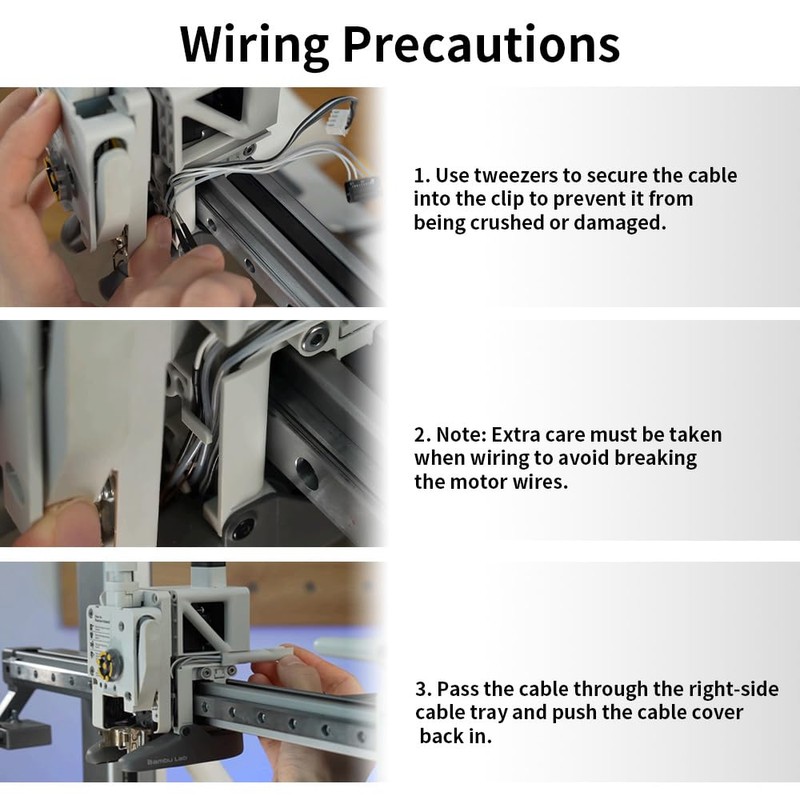 Wiring Precautions

1. Use tweezers to secure the cable into the clip to prevent it from being crushed or damaged.

2. Note: Extra care must be taken when wiring to avoid breaking the motor wires.

3. Pass the cable through the right-side cable tray and push the cable cover back in.

Bambu Lab