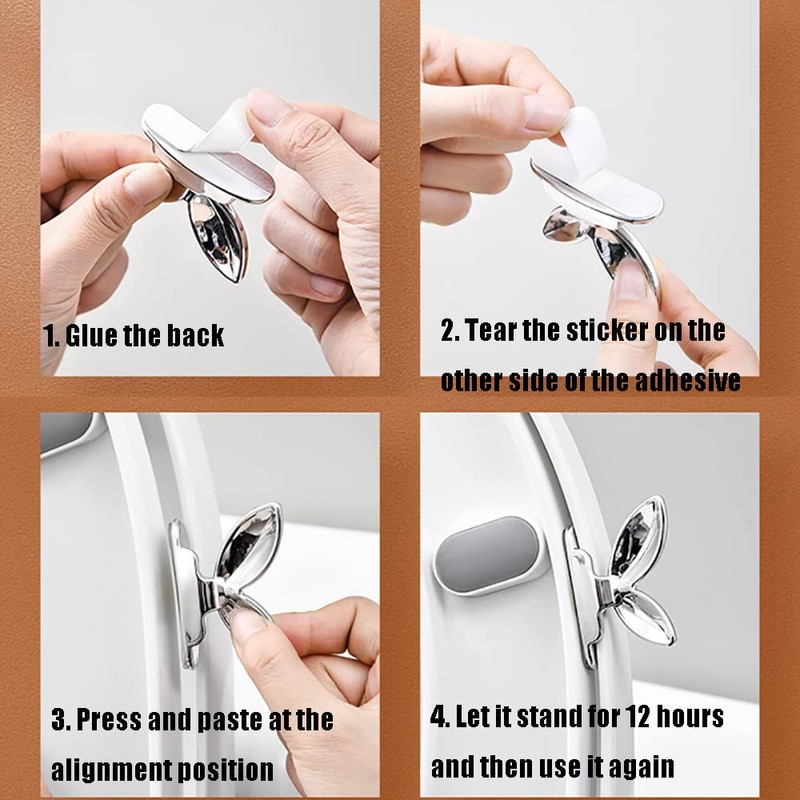 1. Glue the back

2. Tear the sticker on the other side of the adhesive

3. Press and paste at the alignment position

4. Let it stand for 12 hours and then use it again