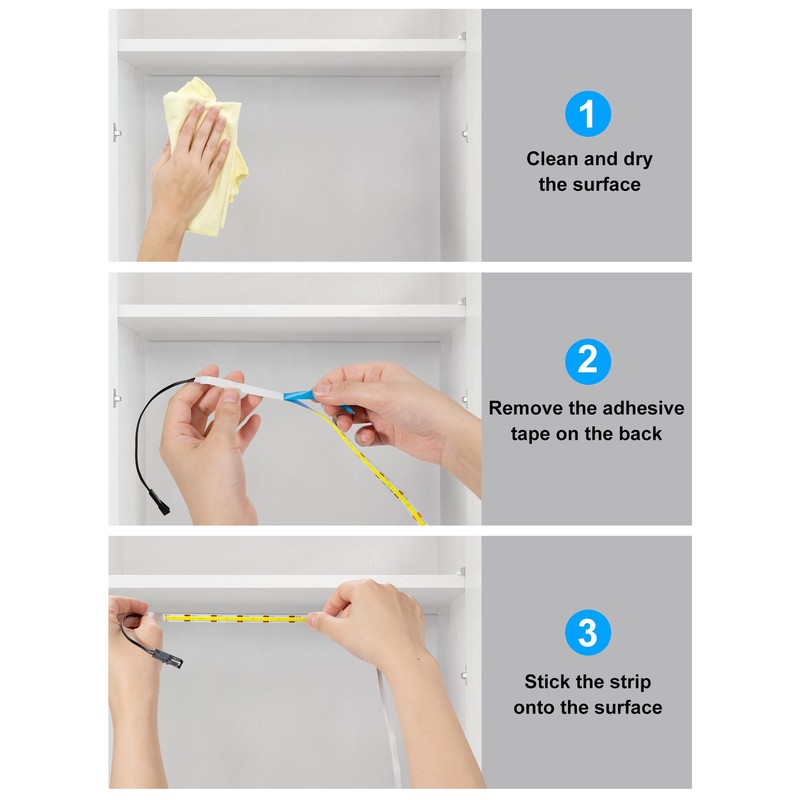 1
Clean and dry the surface

2
Remove the adhesive tape on the back

3
Stick the strip onto the surface