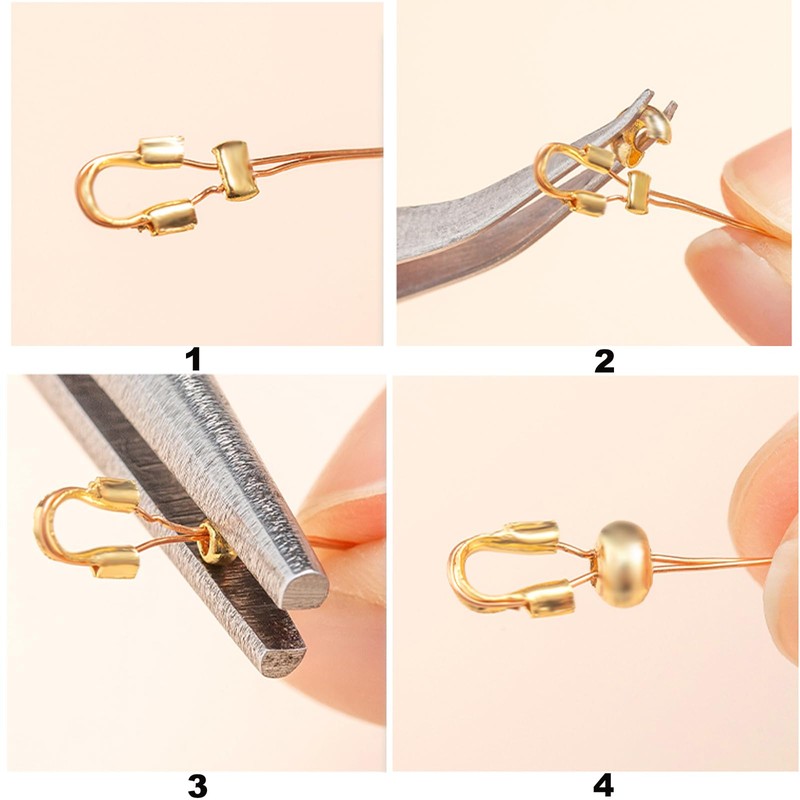 1

2

3

4