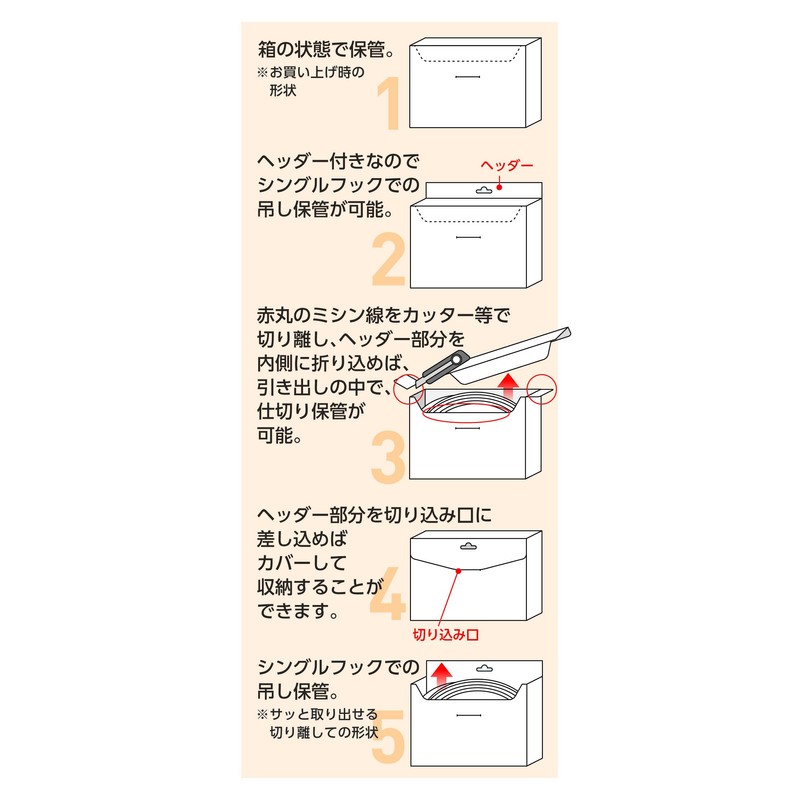 箱の状態で保管。
※お買い上げ時の形状

1

ヘッダー付きなのでシングルフックでの吊し保管が可能。

ヘッダー

2

赤丸のミシン線をカッター等で切り離し、ヘッダー部分を内側に折り込めば、引き出しの中で、仕切り保管が可能。

3

ヘッダー部分を切り込み口に差し込めばカバーして収納することができます。

4

切り込み口

シングルフックでの吊し保管。
※サッと取り出せる切り離しての形状

5