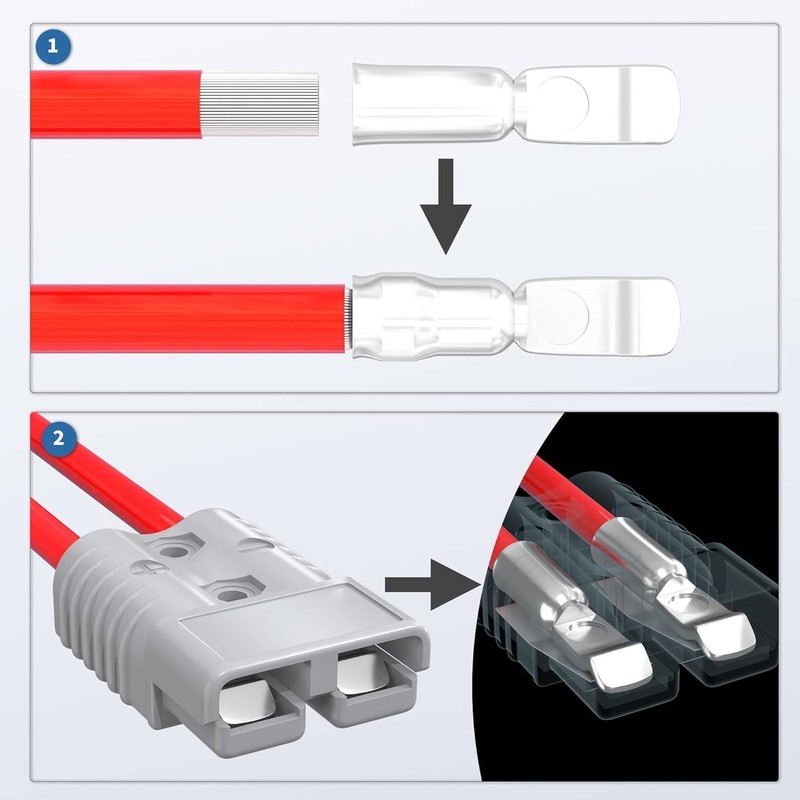 1

2