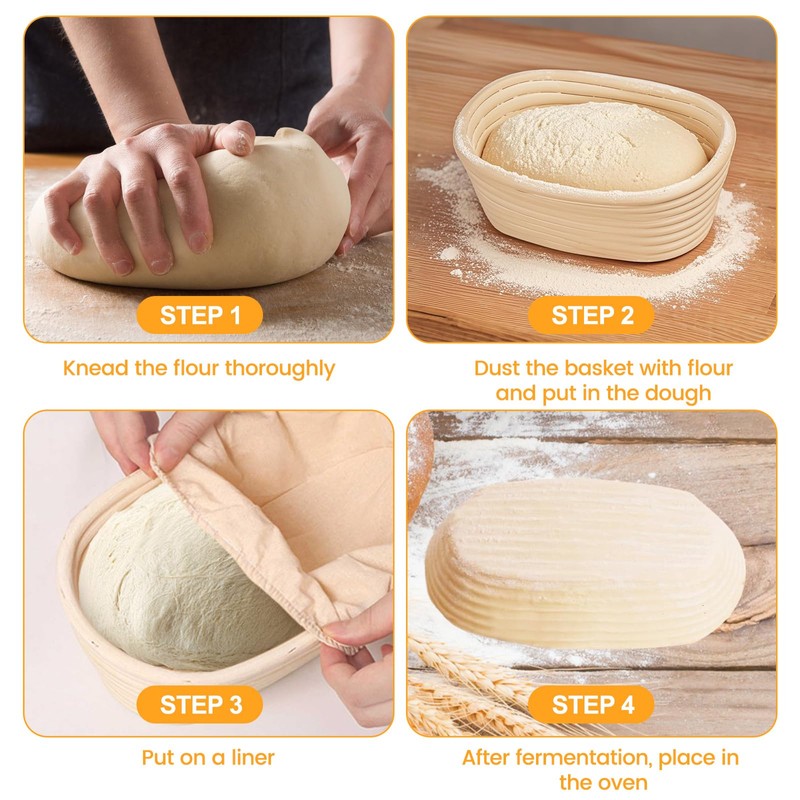 STEP 1

Knead the flour thoroughly

STEP 2

Dust the basket with flour and put in the dough

STEP 3

Put on a liner

STEP 4

After fermentation, place in the oven