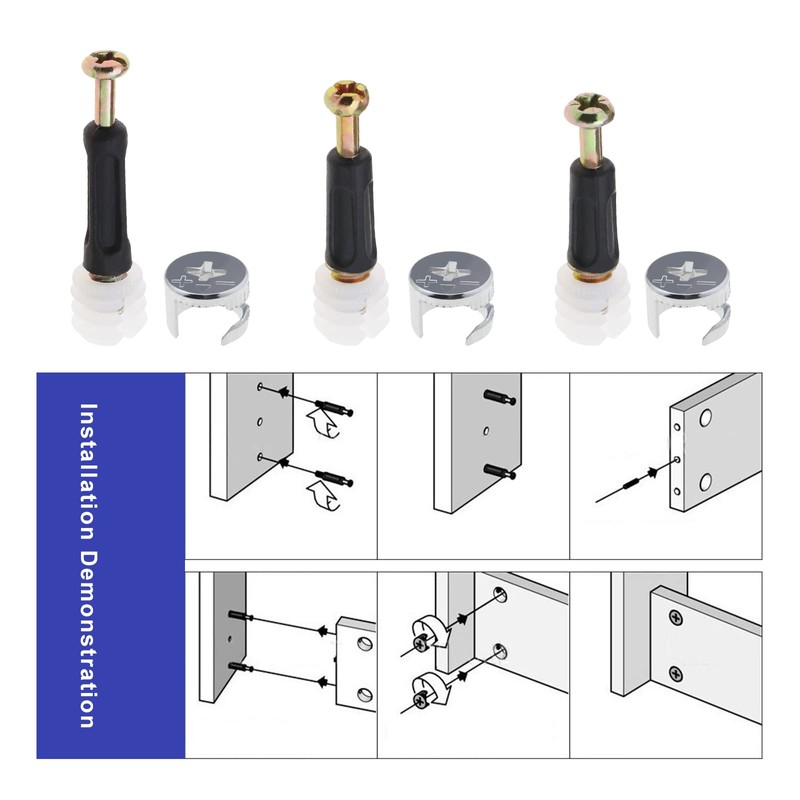 Installation Demonstration