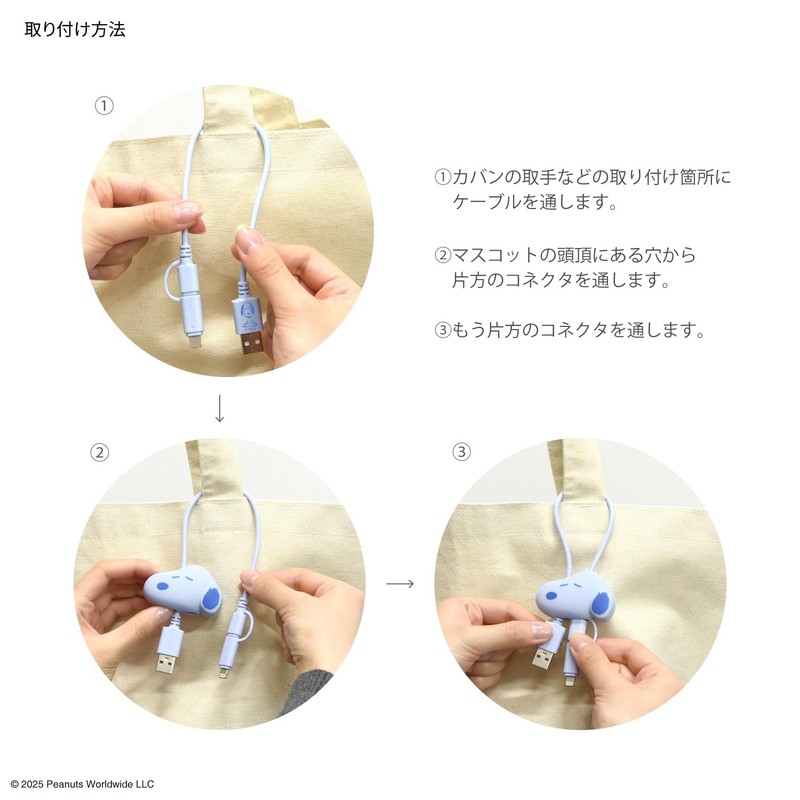 取り付け方法

①

①カバンの取手などの取り付け箇所にケーブルを通します。

②マスコットの頭頂にある穴から片方のコネクタを通します。

③もう片方のコネクタを通します。

②

③

© 2025 Peanuts Worldwide LLC