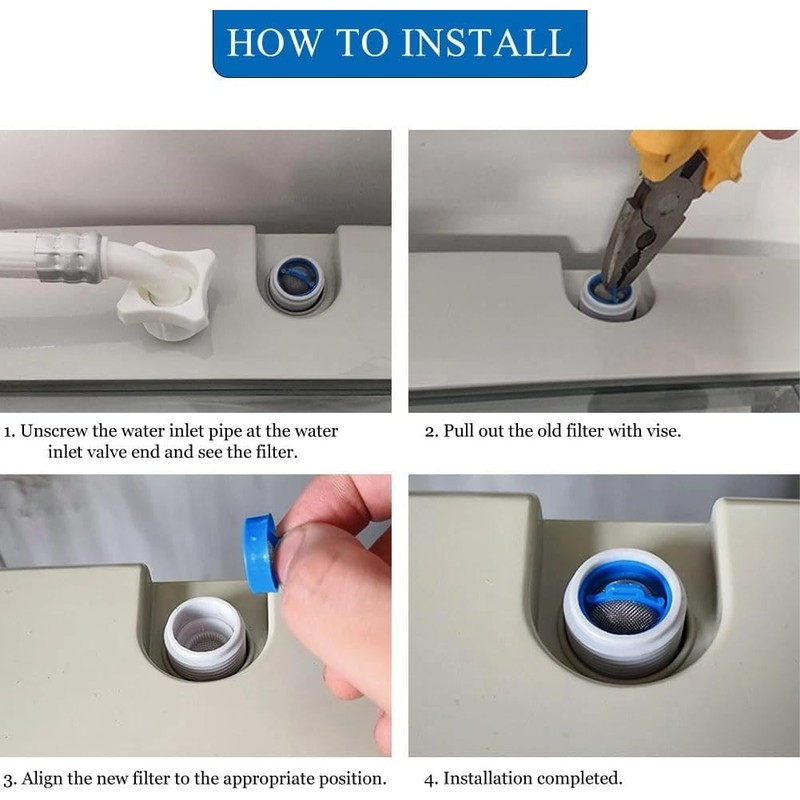 HOW TO INSTALL

1. Unscrew the water inlet pipe at the water inlet valve end and see the filter.

2. Pull out the old filter with vise.

3. Align the new filter to the appropriate position.

4. Installation completed.