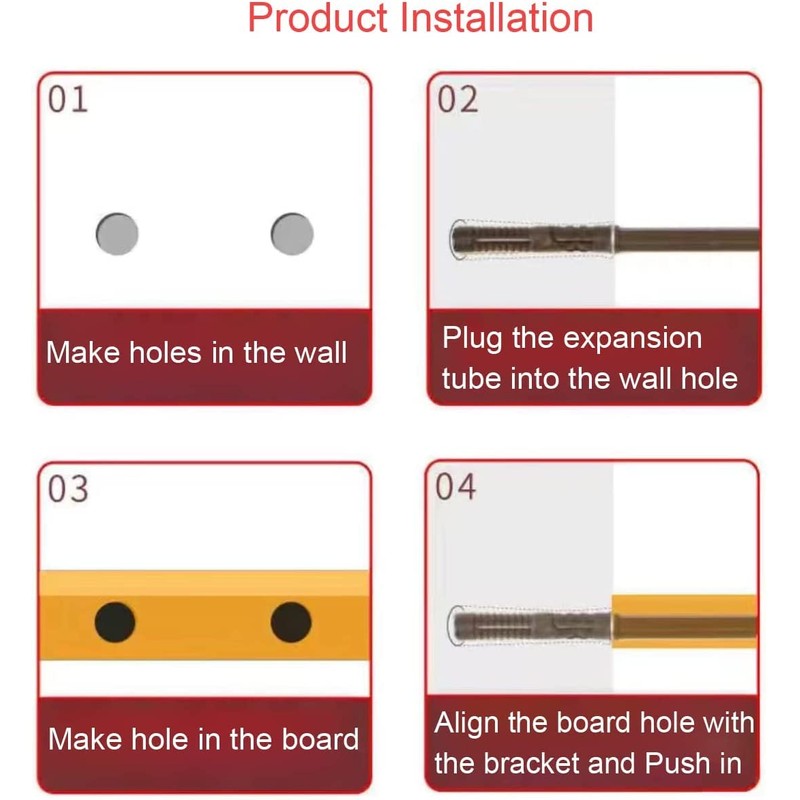 Product Installation

01

Make holes in the wall

02

Plug the expansion tube into the wall hole

03

Make hole in the board

04

Align the board hole with the bracket and Push in