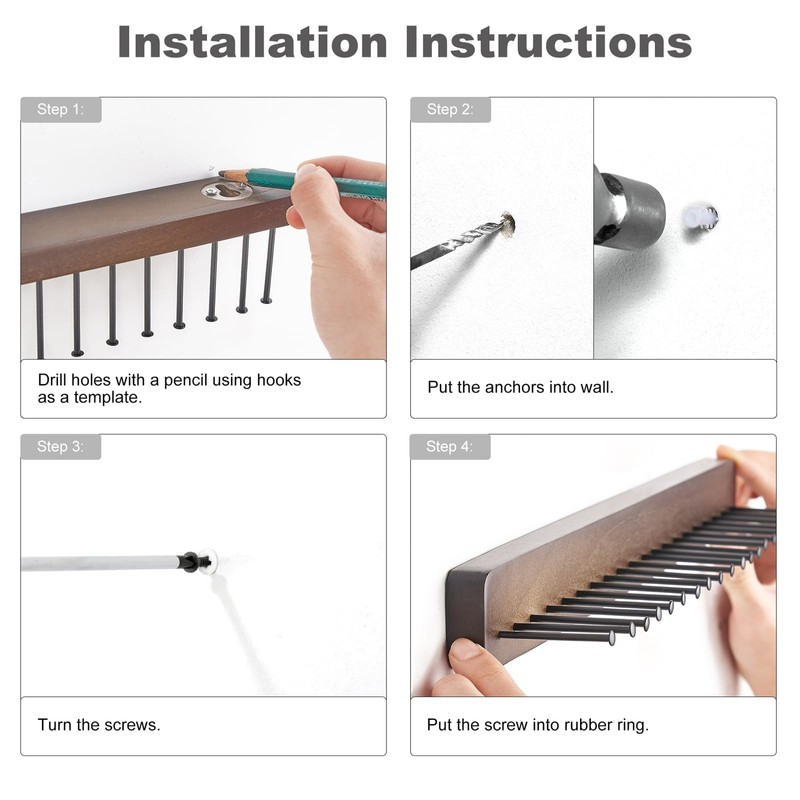 Installation Instructions

Step 1:

Drill holes with a pencil using hooks as a template.

Step 2:

Put the anchors into wall.

Step 3:

Turn the screws.

Step 4:

Put the screw into rubber ring.