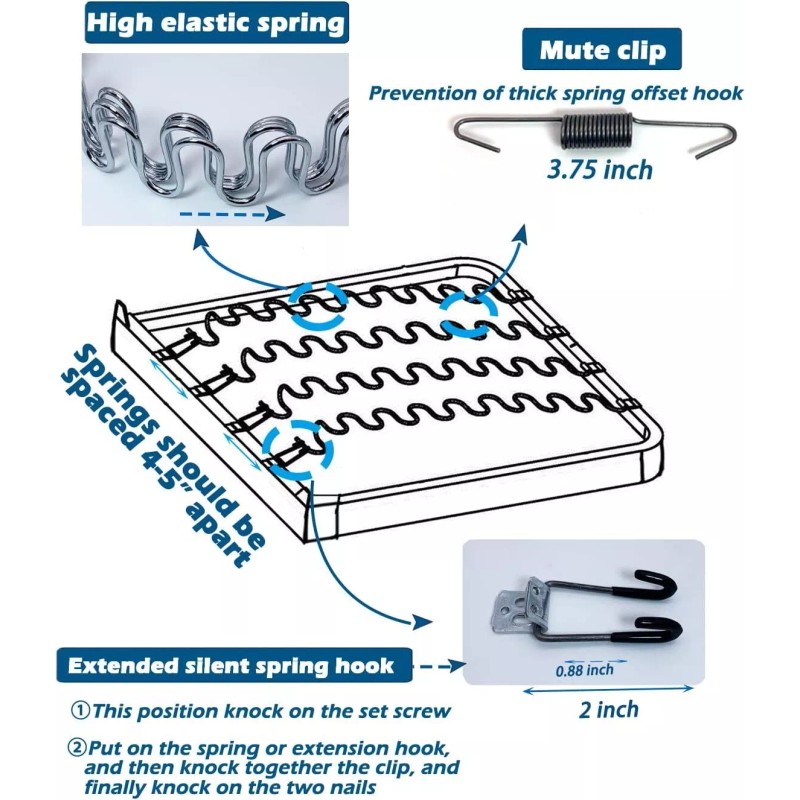 High elastic spring

Mute clip

Prevention of thick spring offset hook

3.75 inch

Springs should be spaced 4-5" apart

Extended silent spring hook

0.88 inch

2 inch

①This position knock on the set screw

②Put on the spring or extension hook, and then knock together the clip, and finally knock on the two nails