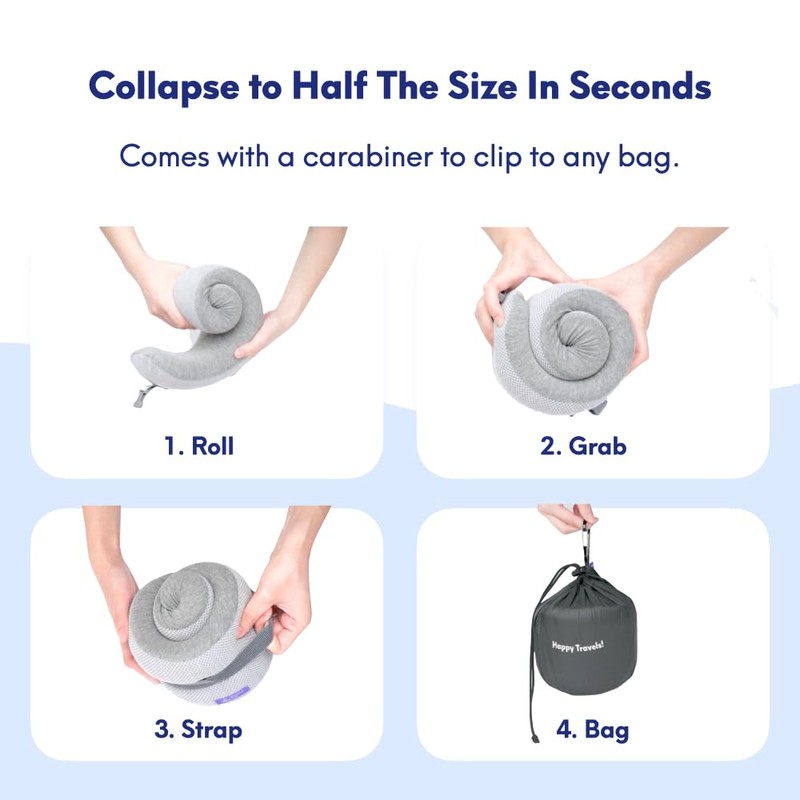 Collapse to Half The Size In Seconds

Comes with a carabiner to clip to any bag.

1. Roll

2. Grab

3. Strap

Happy Travels!

4. Bag