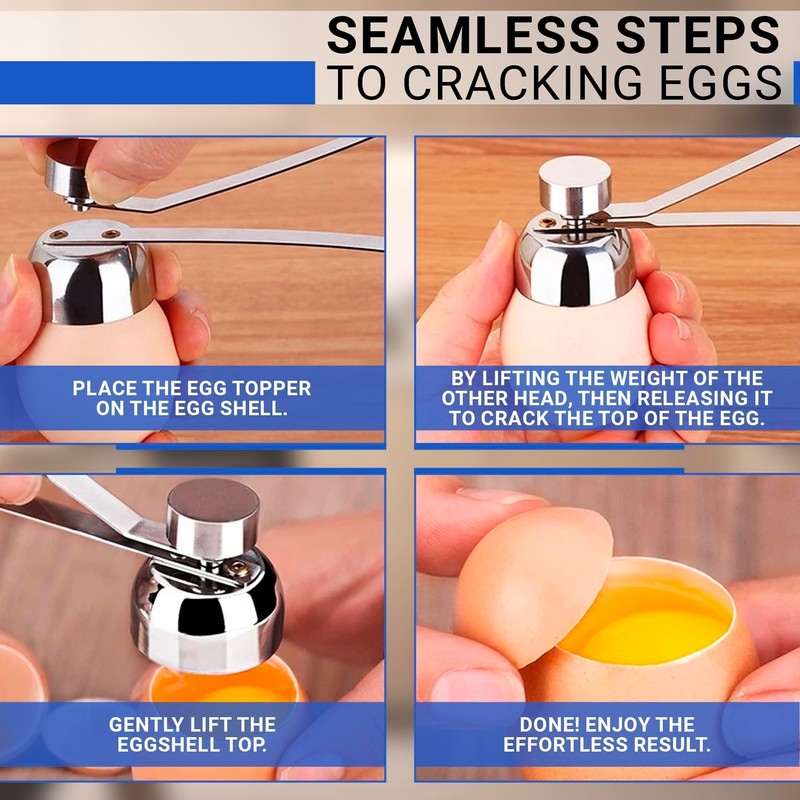 SEAMLESS STEPS
TO CRACKING EGGS

PLACE THE EGG TOPPER ON THE EGG SHELL.

BY LIFTING THE WEIGHT OF THE OTHER HEAD, THEN RELEASING IT TO CRACK THE TOP OF THE EGG.

GENTLY LIFT THE EGGSHELL TOP.

DONE! ENJOY THE EFFORTLESS RESULT.