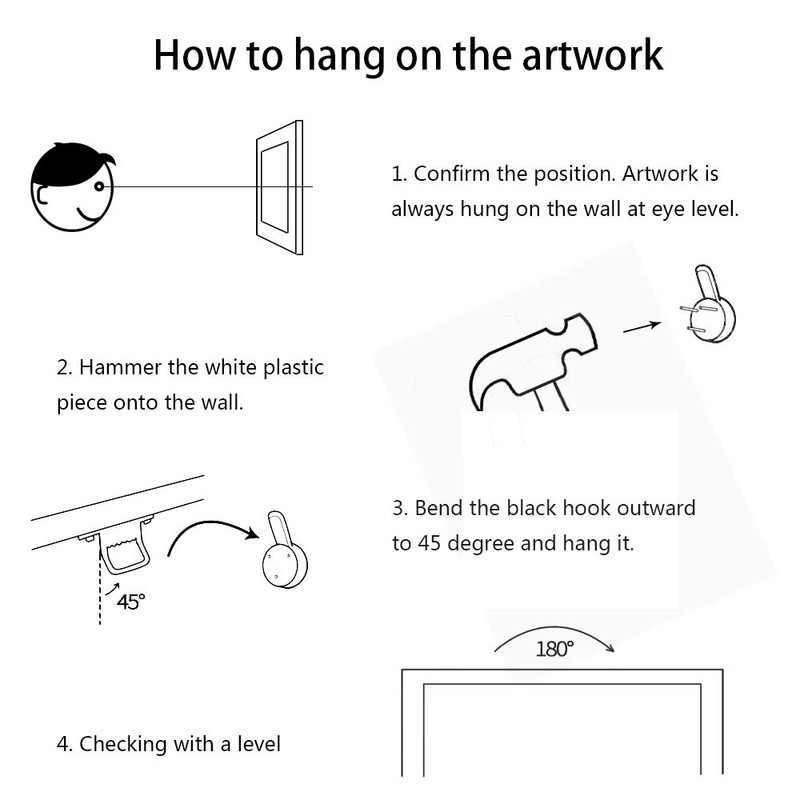 How to hang on the artwork

1. Confirm the position. Artwork is always hung on the wall at eye level.

2. Hammer the white plastic piece onto the wall.

3. Bend the black hook outward to 45 degree and hang it.

45°

180°

4. Checking with a level