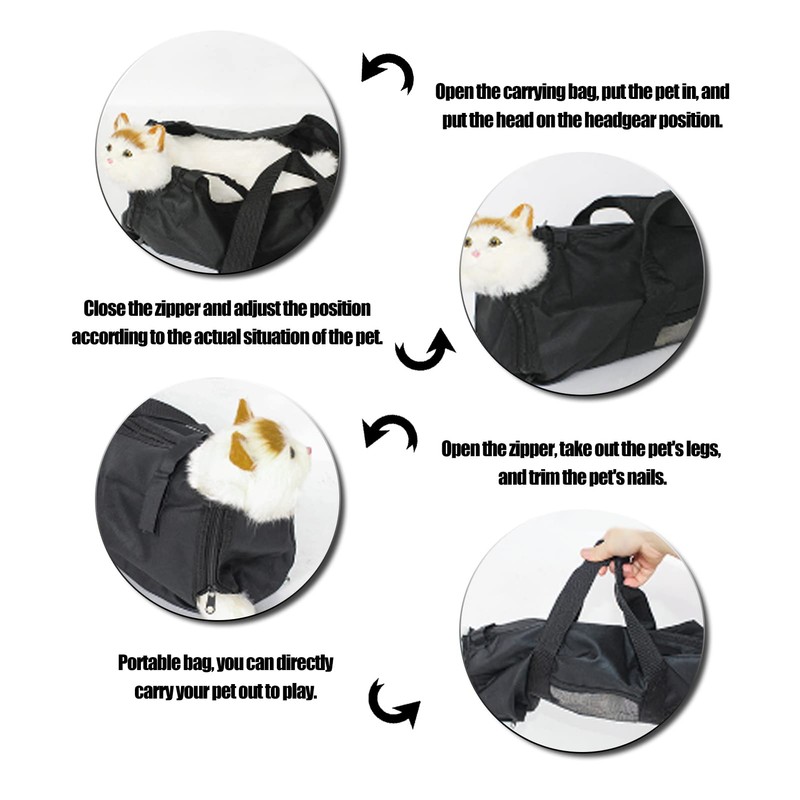 Open the carrying bag, put the pet in, and put the head on the headgear position.

Close the zipper and adjust the position according to the actual situation of the pet.

Open the zipper, take out the pet's legs, and trim the pet's nails.

Portable bag, you can directly carry your pet out to play.