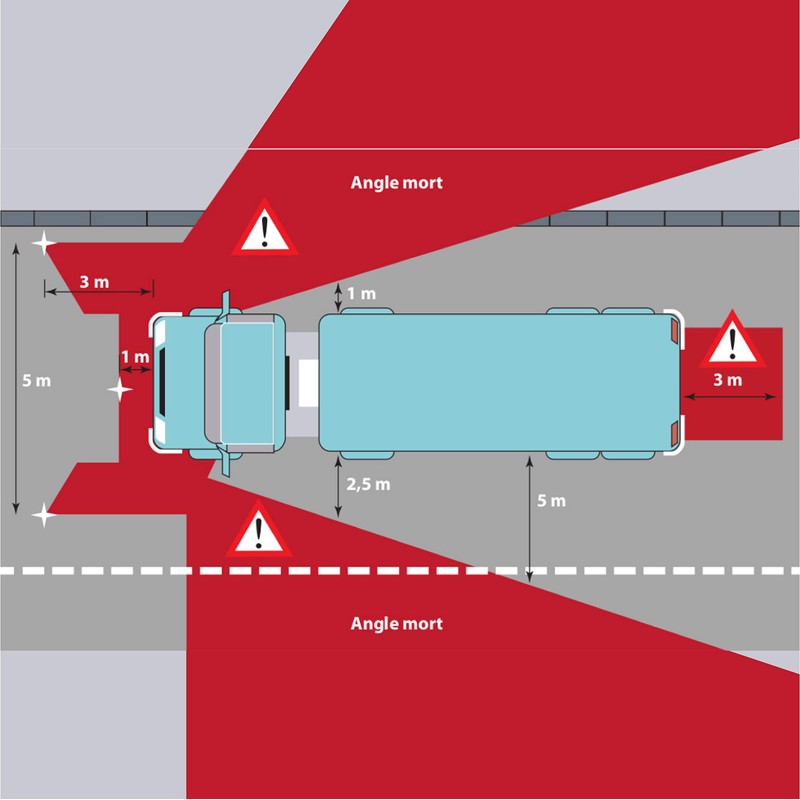 Angle mort

3 m

1 m

1 m

5 m

3 m

2,5 m

5 m

Angle mort