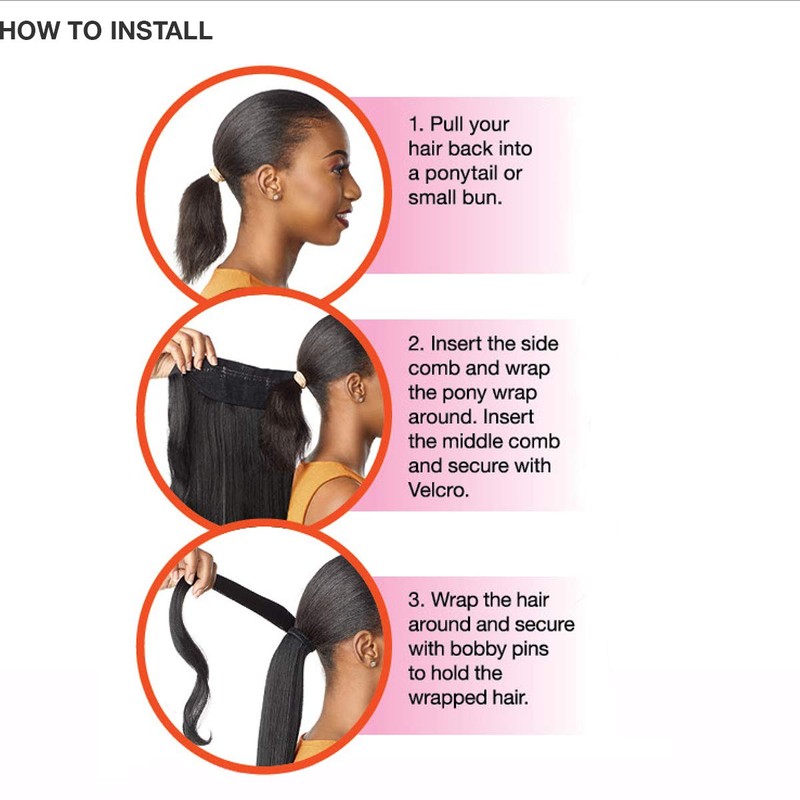 HOW TO INSTALL

1. Pull your hair back into a ponytail or small bun.

2. Insert the side comb and wrap the pony wrap around. Insert the middle comb and secure with Velcro.

3. Wrap the hair around and secure with bobby pins to hold the wrapped hair.