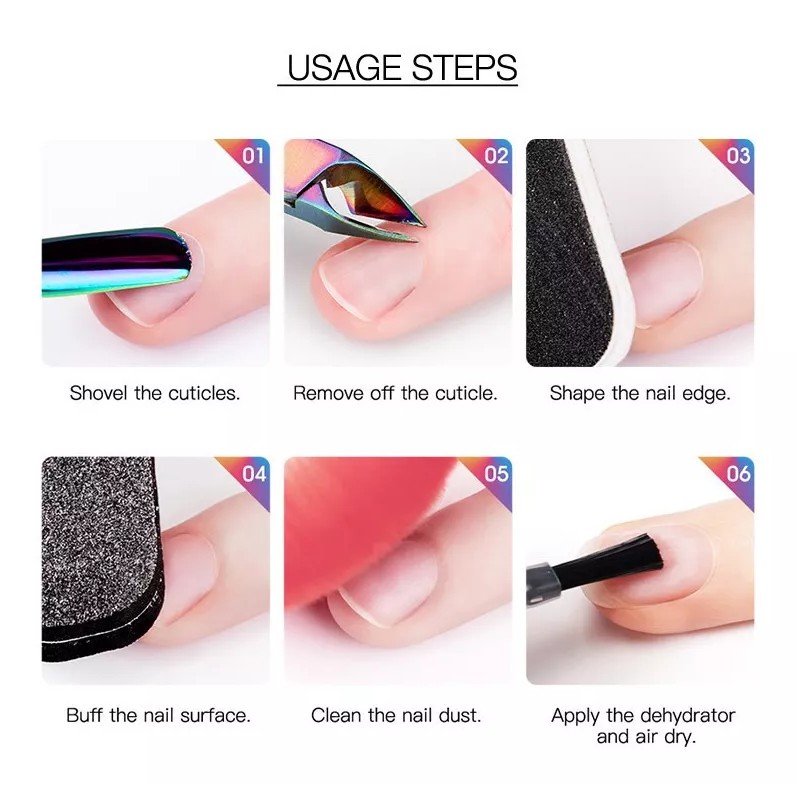 USAGE STEPS

01

Shovel the cuticles.

02

Remove off the cuticle.

03

Shape the nail edge.

04

Buff the nail surface.

05

Clean the nail dust.

06

Apply the dehydrator and air dry.