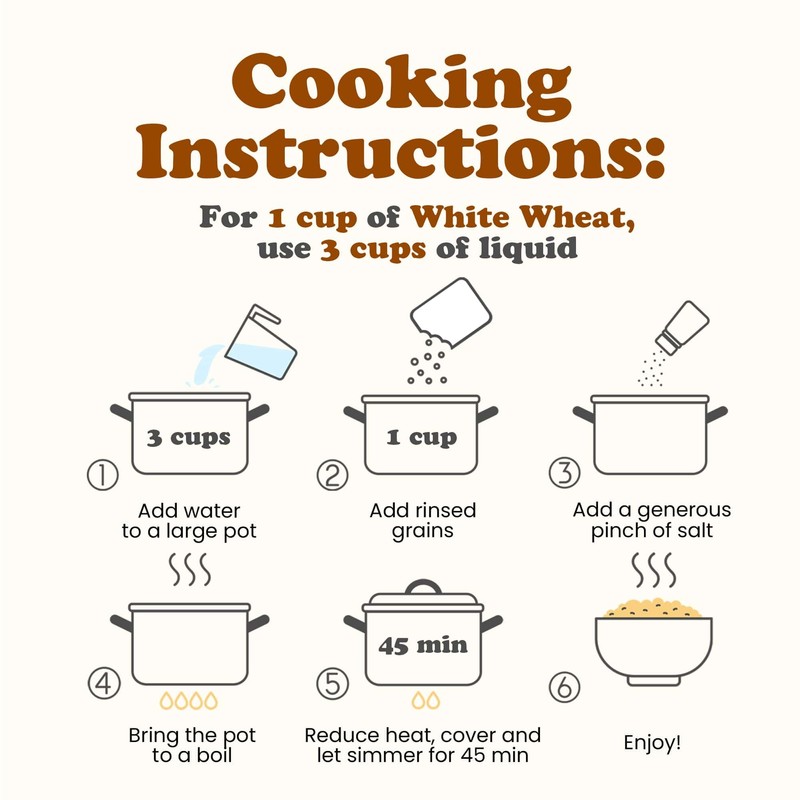 Cooking Instructions:

For 1 cup of White Wheat, use 3 cups of liquid

3 cups

① Add water to a large pot

1 cup

② Add rinsed grains

③ Add a generous pinch of salt

④ Bring the pot to a boil

45 min

⑤ Reduce heat, cover and let simmer for 45 min

⑥ Enjoy!