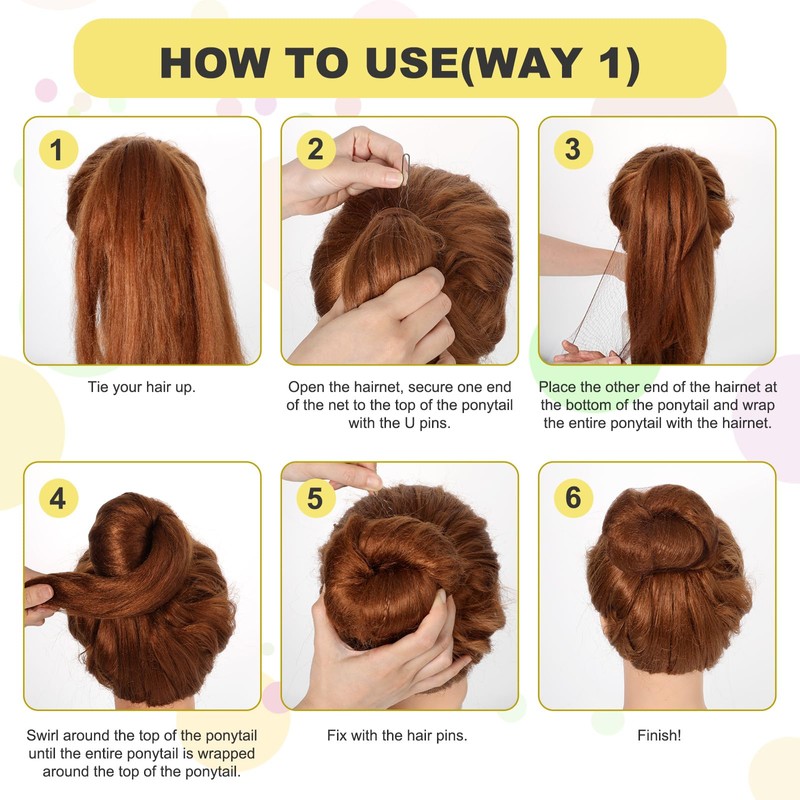 HOW TO USE(WAY 1)

1

Tie your hair up.

2

Open the hairnet, secure one end of the net to the top of the ponytail with the U pins.

3

Place the other end of the hairnet at the bottom of the ponytail and wrap the entire ponytail with the hairnet.

4

Swirl around the top of the ponytail until the entire ponytail is wrapped around the top of the ponytail.

5

Fix with the hair pins.

6

Finish!