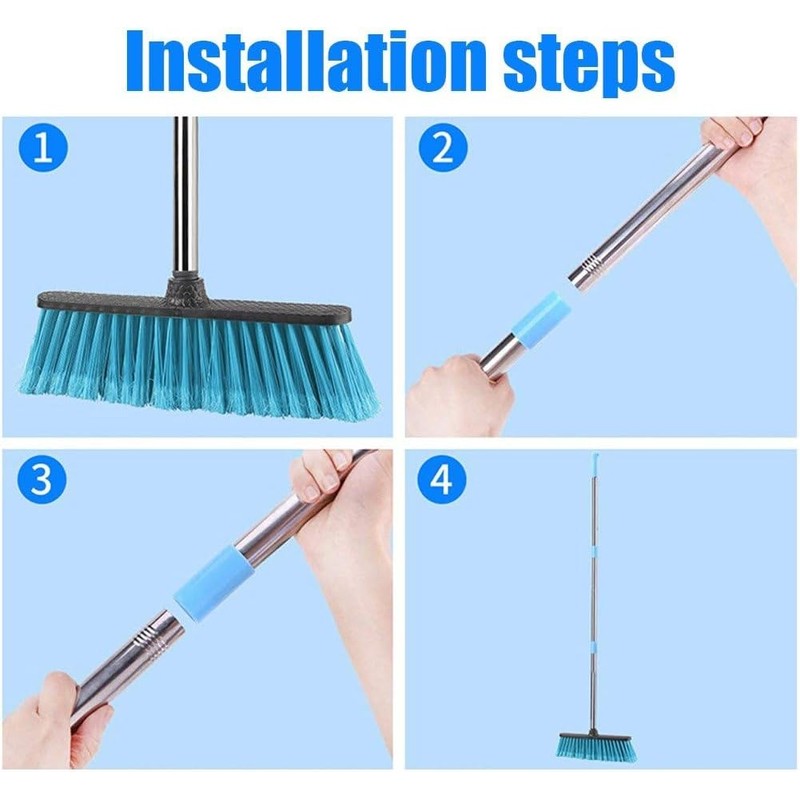 Installation steps

1

2

3

4