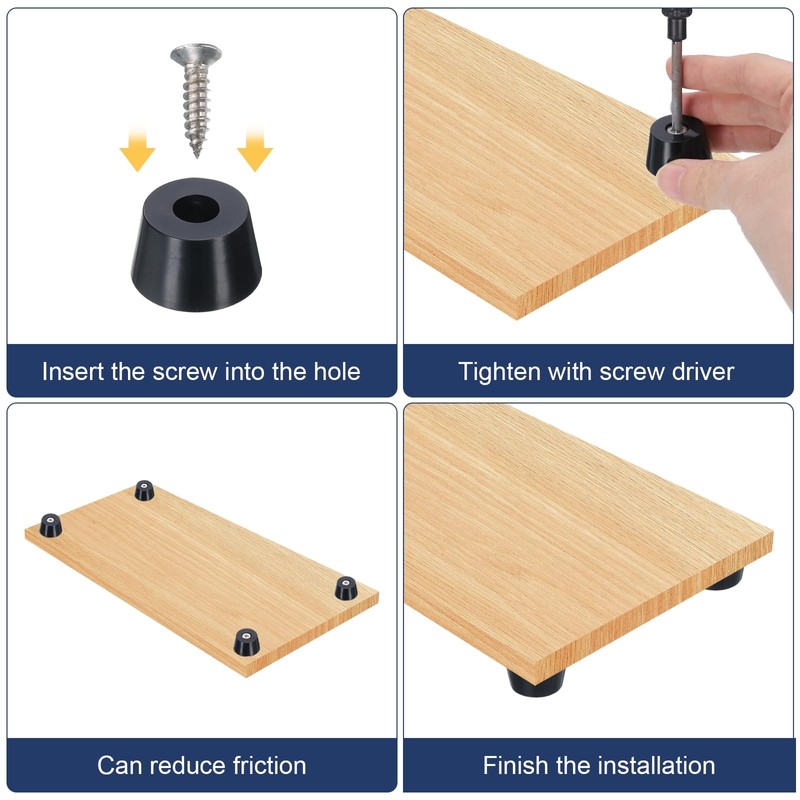 Insert the screw into the hole

Tighten with screw driver

Can reduce friction

Finish the installation