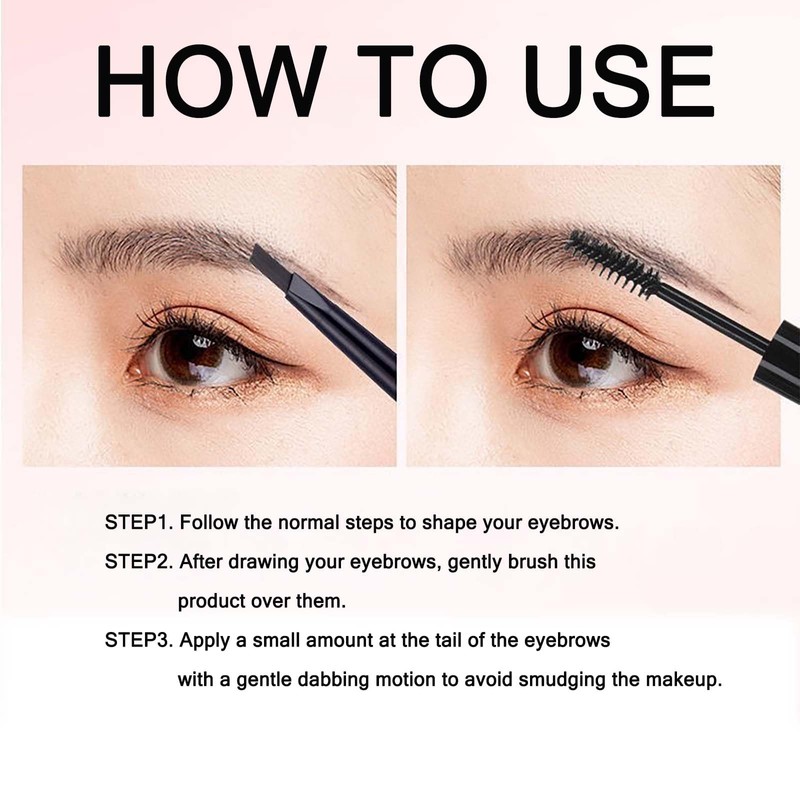 HOW TO USE

STEP1. Follow the normal steps to shape your eyebrows.

STEP2. After drawing your eyebrows, gently brush this product over them.

STEP3. Apply a small amount at the tail of the eyebrows with a gentle dabbing motion to avoid smudging the makeup.