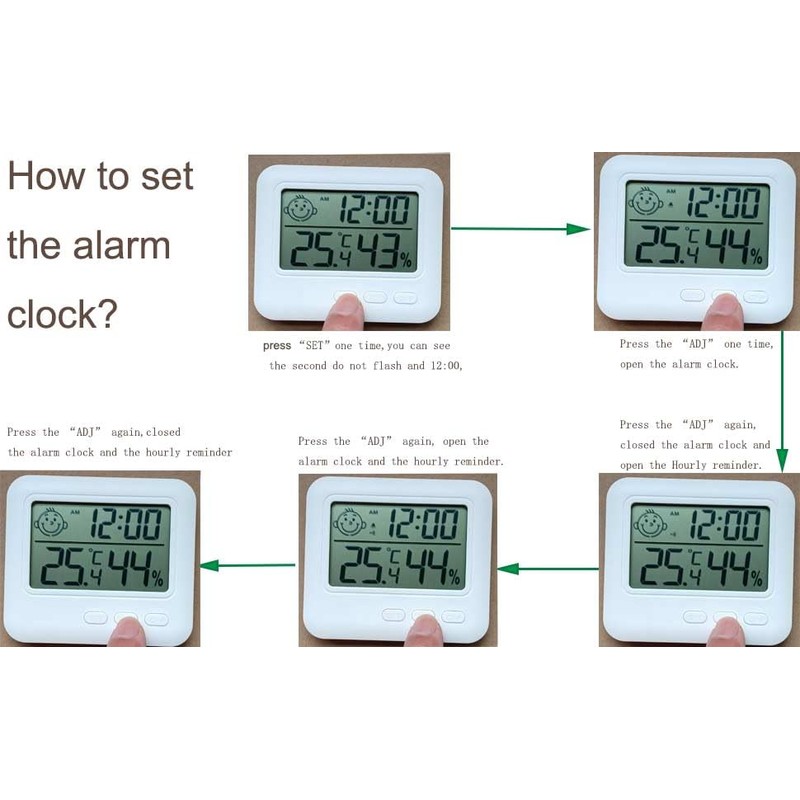 How to set the alarm clock?

AM 12:00
25.4 °C 43%

press "SET" one time, you can see the second do not flash and 12:00,

AM 12:00
25.4 °C 44%

Press the "ADJ" one time, open the alarm clock.

Press the "ADJ" again, closed the alarm clock and open the Hourly reminder.

AM 12:00
25.4 °C 44%

Press the "ADJ" again, open the alarm clock and the hourly reminder.

AM 12:00
25.4 °C 44%

Press the "ADJ" again, closed the alarm clock and the hourly reminder

AM 12:00
25.4 °C 44%