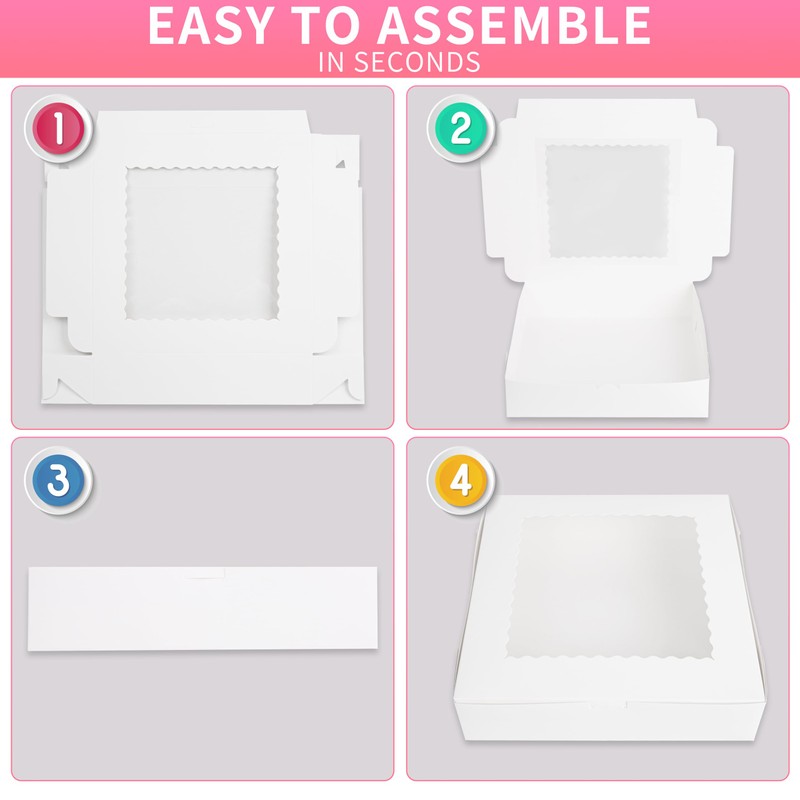 EASY TO ASSEMBLE
IN SECONDS

1

2

3

4