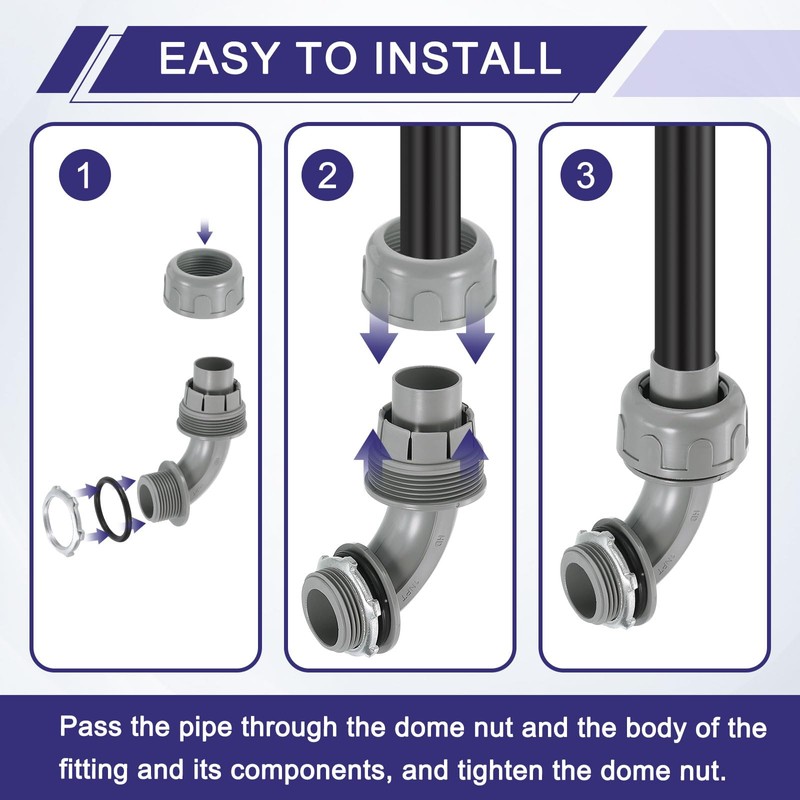 EASY TO INSTALL

1

2

3

Pass the pipe through the dome nut and the body of the fitting and its components, and tighten the dome nut.