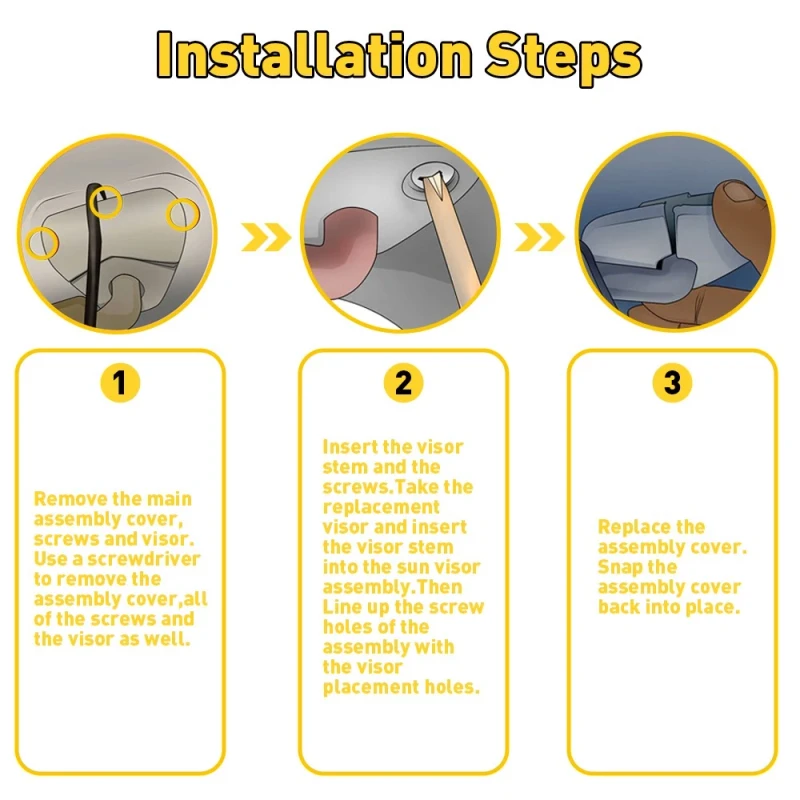 Installation Steps

1

Remove the main assembly cover, screws and visor. Use a screwdriver to remove the assembly cover,all of the screws and the visor as well.

2

Insert the visor stem and the screws.Take the replacement visor and insert the visor stem into the sun visor assembly.Then Line up the screw holes of the assembly with the visor placement holes.

3

Replace the assembly cover. Snap the assembly cover back into place.