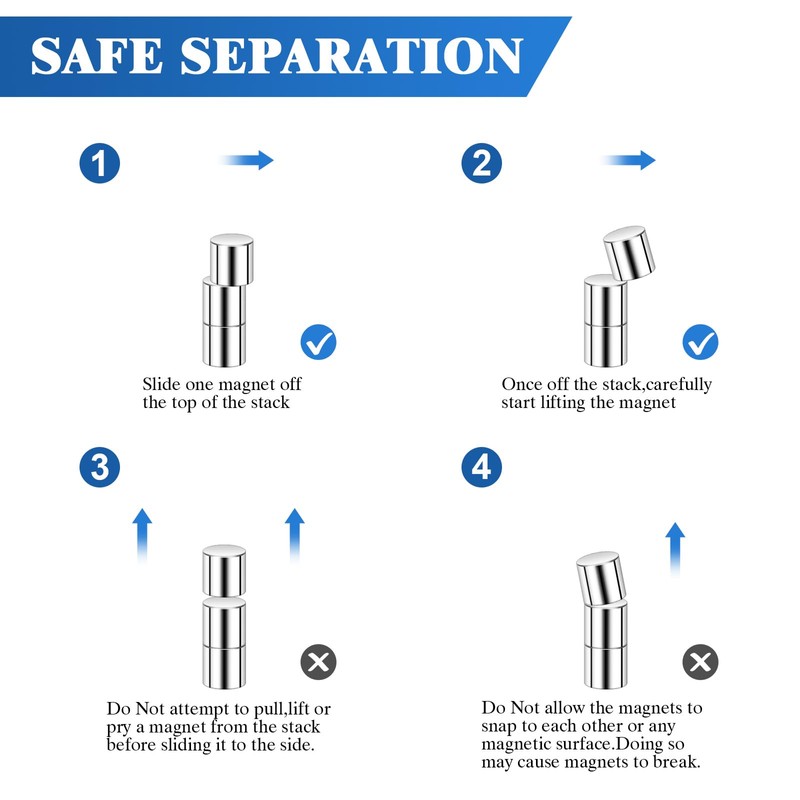 SAFE SEPARATION

1

Slide one magnet off the top of the stack

2

Once off the stack,carefully start lifting the magnet

3

Do Not attempt to pull,lift or pry a magnet from the stack before sliding it to the side.

4

Do Not allow the magnets to snap to each other or any magnetic surface.Doing so may cause magnets to break.