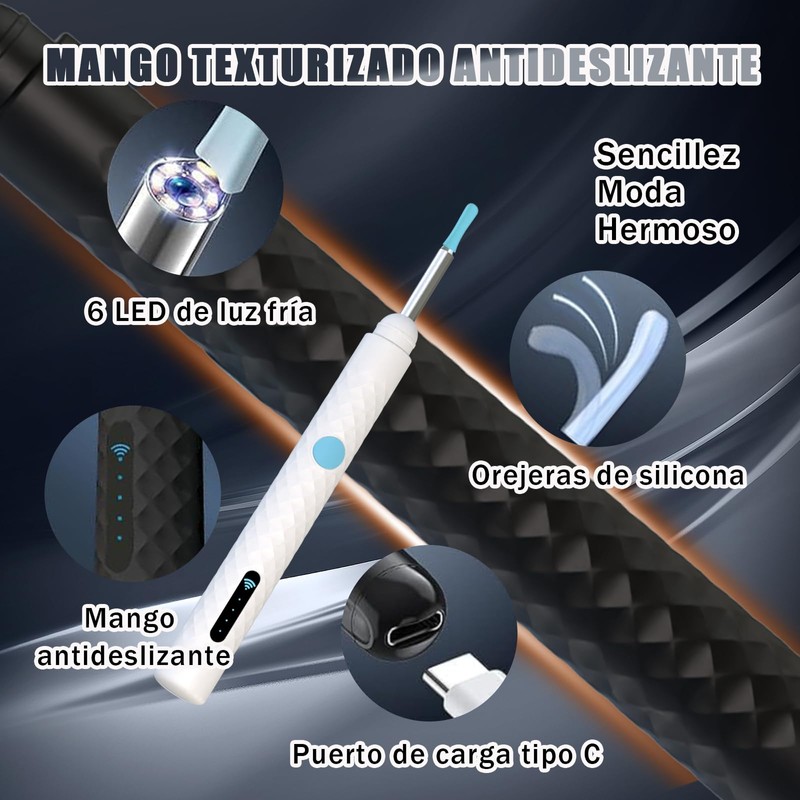 MANGO TEXTURIZADO ANTIDESLIZANTE

Sencillez
Moda
Hermoso

6 LED de luz fría

Orejeras de silicona

Mango antideslizante

Puerto de carga tipo C