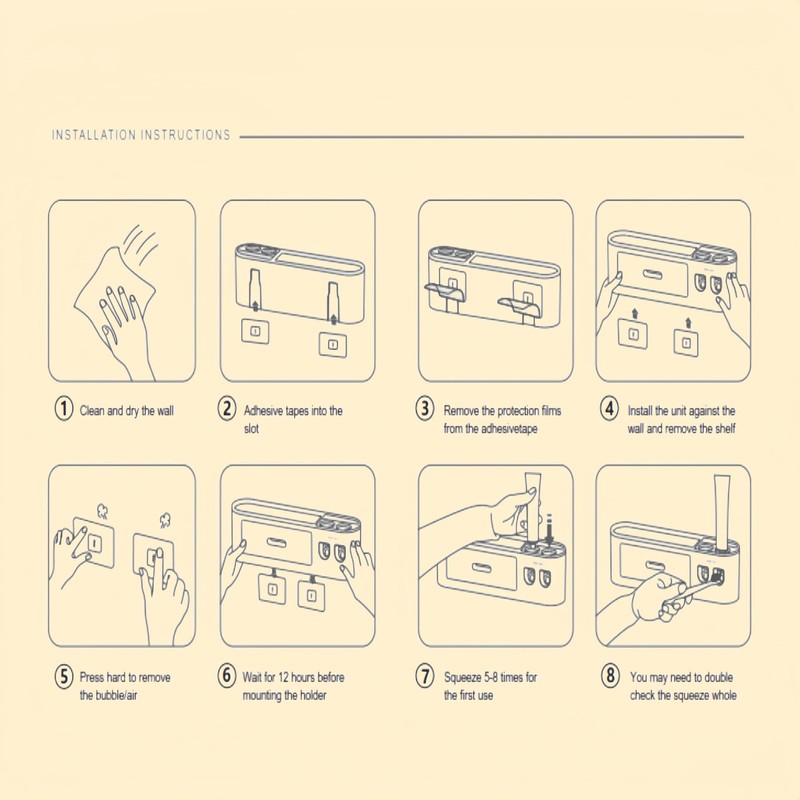 INSTALLATION INSTRUCTIONS

① Clean and dry the wall

② Adhesive tapes into the slot

③ Remove the protection films from the adhesivetape

④ Install the unit against the wall and remove the shelf

⑤ Press hard to remove the bubble/air

⑥ Wait for 12 hours before mounting the holder

⑦ Squeeze 5-8 times for the first use

⑧ You may need to double check the squeeze whole