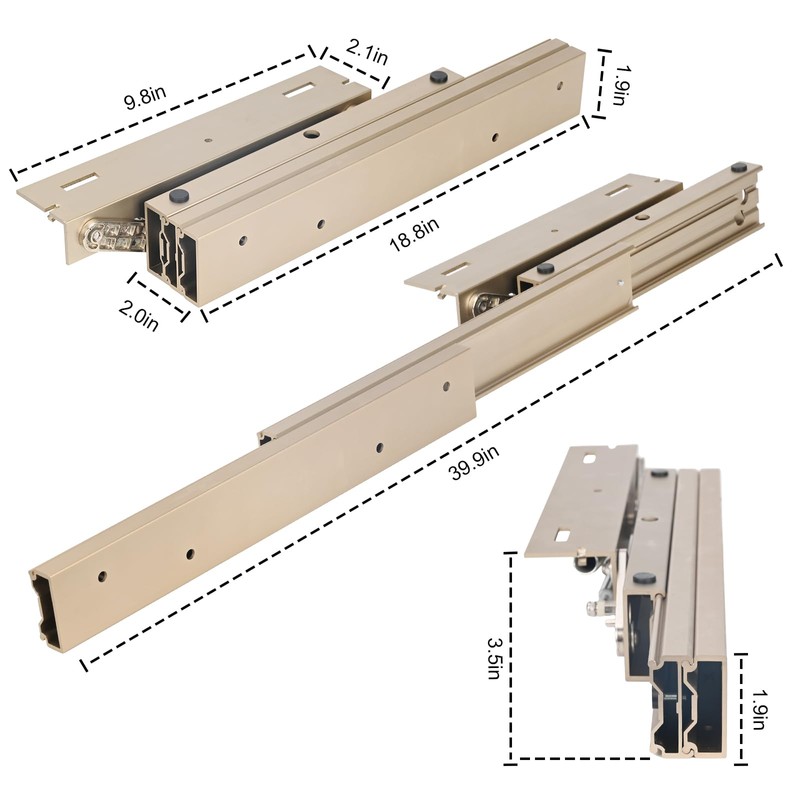 9.8in
2.1in
1.9in
18.8in
2.0in
39.9in
3.5in
1.9in