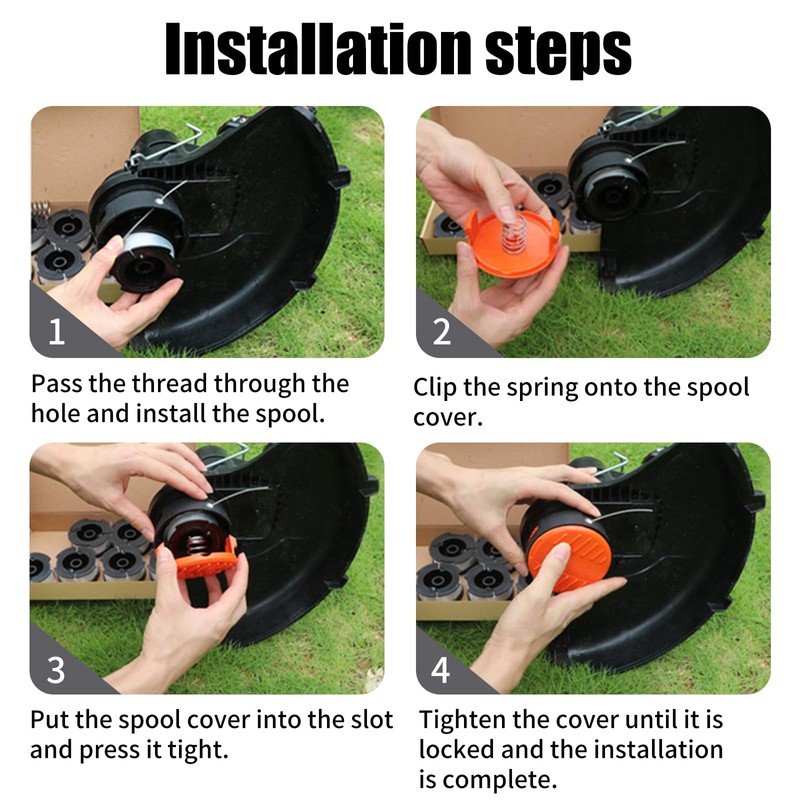 Installation steps

1

Pass the thread through the hole and install the spool.

2

Clip the spring onto the spool cover.

3

Put the spool cover into the slot and press it tight.

4

Tighten the cover until it is locked and the installation is complete.