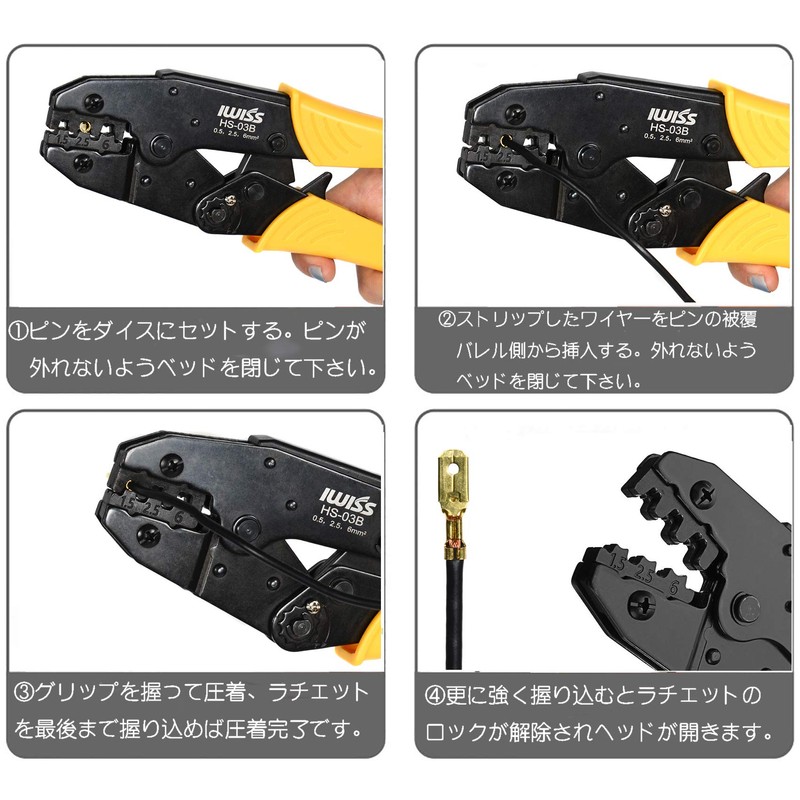 IWISS
HS-03B
0.5、2.5、6mm²
1.5 2.5 6

①ピンをダイスにセットする。ピンが外れないようベッドを閉じて下さい。

IWISS
HS-03B
0.5、2.5、6mm²
1.5 2.5

②ストリップしたワイヤーをピンの被覆バレル側から挿入する。外れないようベッドを閉じて下さい。

IWISS
HS-03B
0.5、2.5、6mm²
1.5 2.5 6

③グリップを握って圧着、ラチエットを最後まで握り込めば圧着完了です。

1.5 2.5 6

④更に強く握り込むとラチエットのロックが解除されヘッドが開きます。