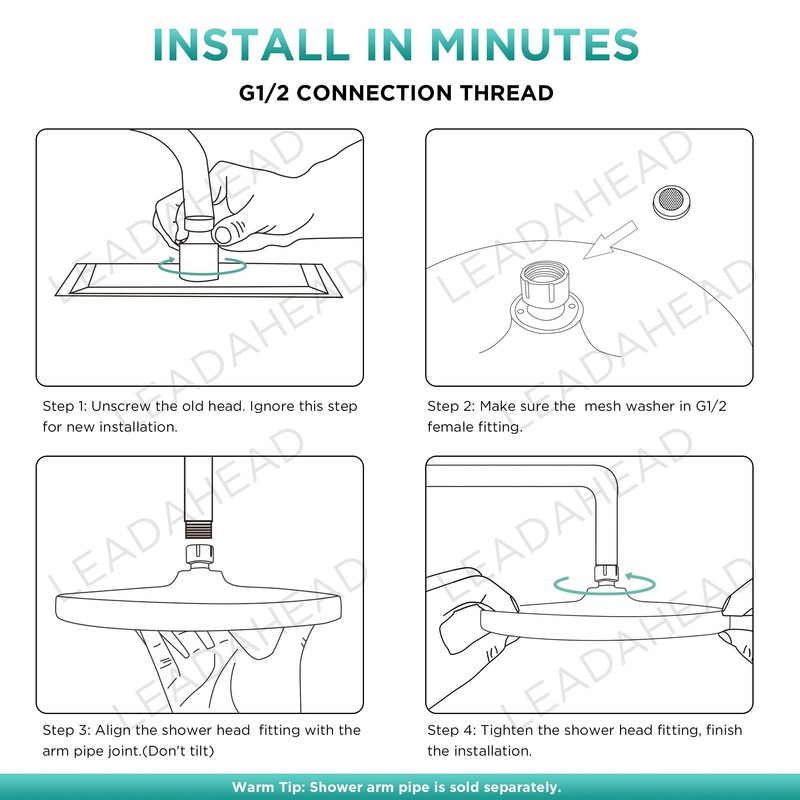 INSTALL IN MINUTES

G1/2 CONNECTION THREAD

LEADAHEAD

Step 1: Unscrew the old head. Ignore this step for new installation.

Step 2: Make sure the mesh washer in G1/2 female fitting.

Step 3: Align the shower head fitting with the arm pipe joint.(Don't tilt)

Step 4: Tighten the shower head fitting, finish the installation.

Warm Tip: Shower arm pipe is sold separately.