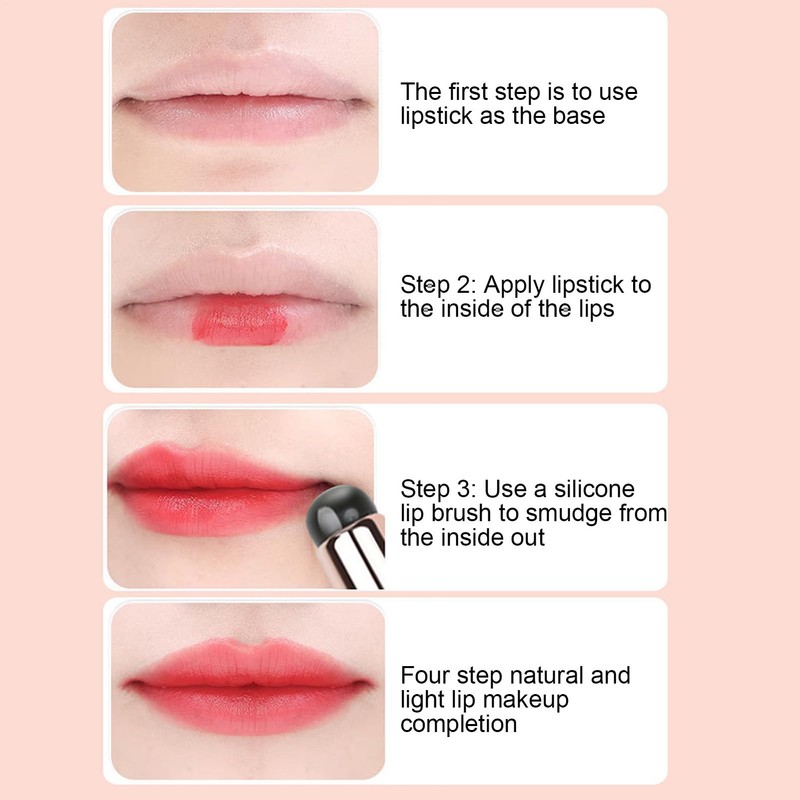 The first step is to use lipstick as the base

Step 2: Apply lipstick to the inside of the lips

Step 3: Use a silicone lip brush to smudge from the inside out

Four step natural and light lip makeup completion